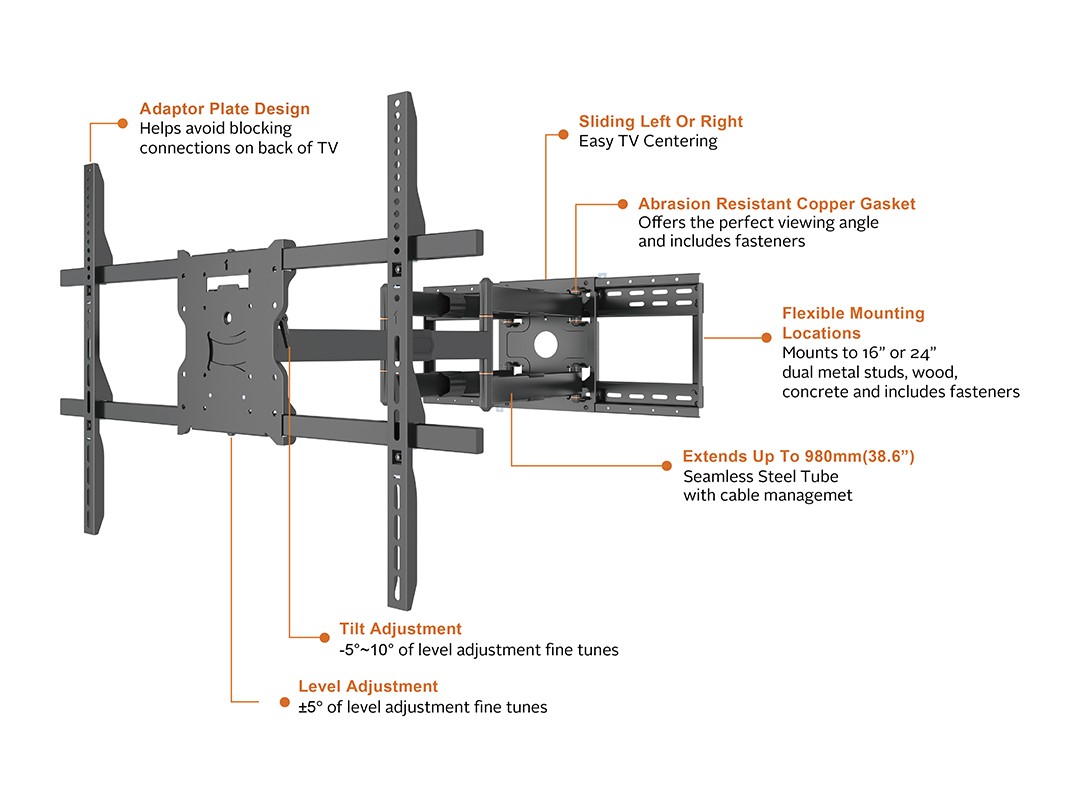 Adaptor Plate Design
Helps avoid blocking connections on back of TV

Sliding Left Or Right
Easy TV Centering

Abrasion Resistant Copper Gasket
Offers the perfect viewing angle and includes fasteners

Flexible Mounting Locations
Mounts to 16" or 24" dual metal studs, wood, concrete and includes fasteners

Extends Up To 980mm(38.6")
Seamless Steel Tube with cable managemet

Tilt Adjustment
-5°~10° of level adjustment fine tunes

Level Adjustment
±5° of level adjustment fine tunes