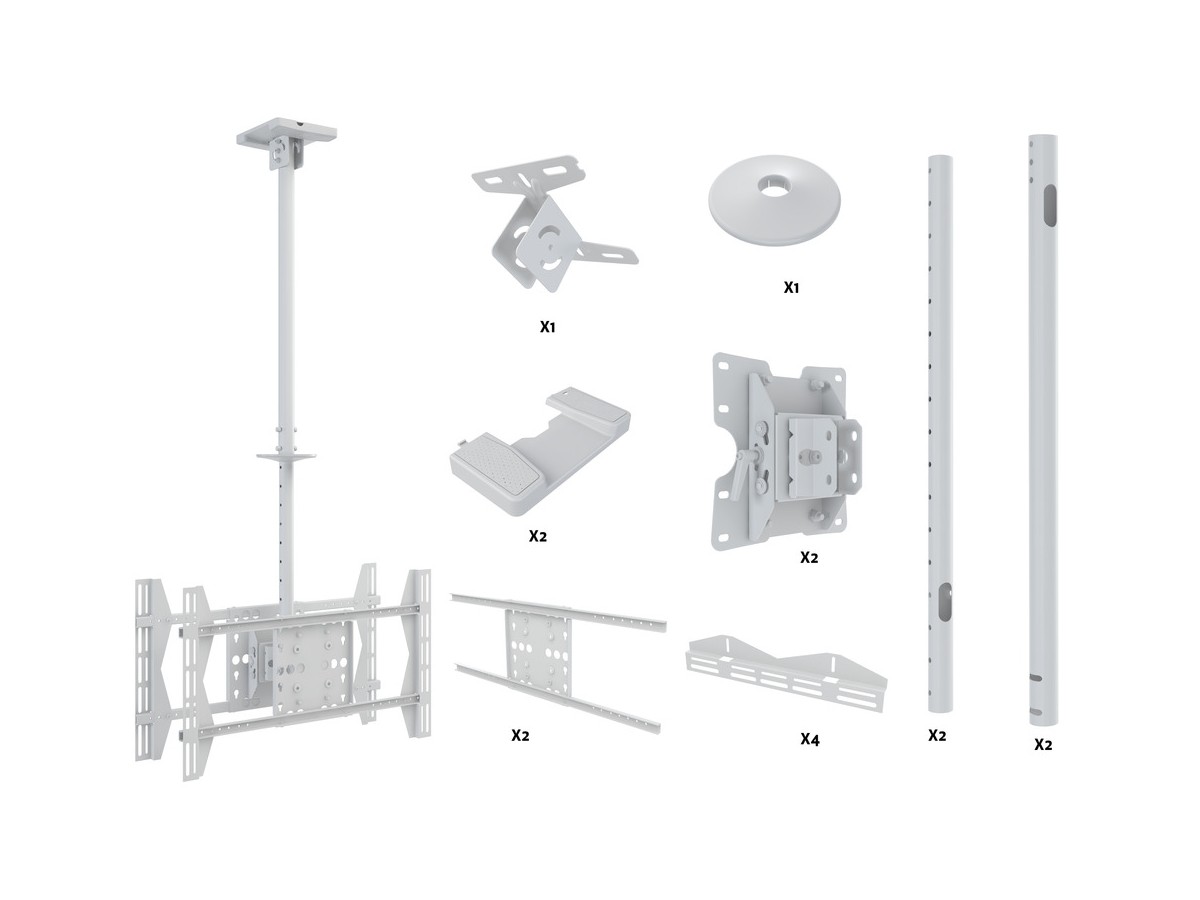 X1

X1

X2

X2

X2

X4

X2

X2