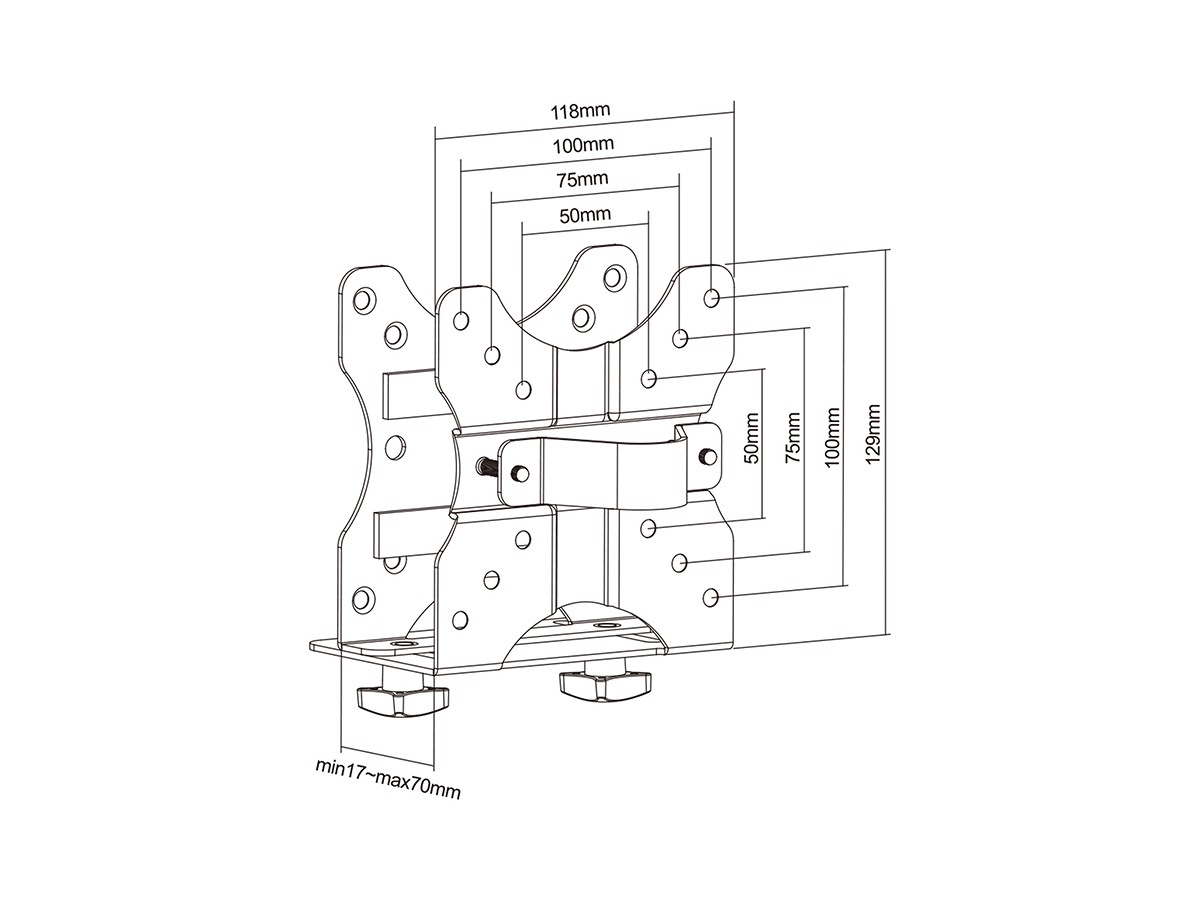 118mm
100mm
75mm
50mm
50mm
75mm
100mm
129mm
min17~max70mm