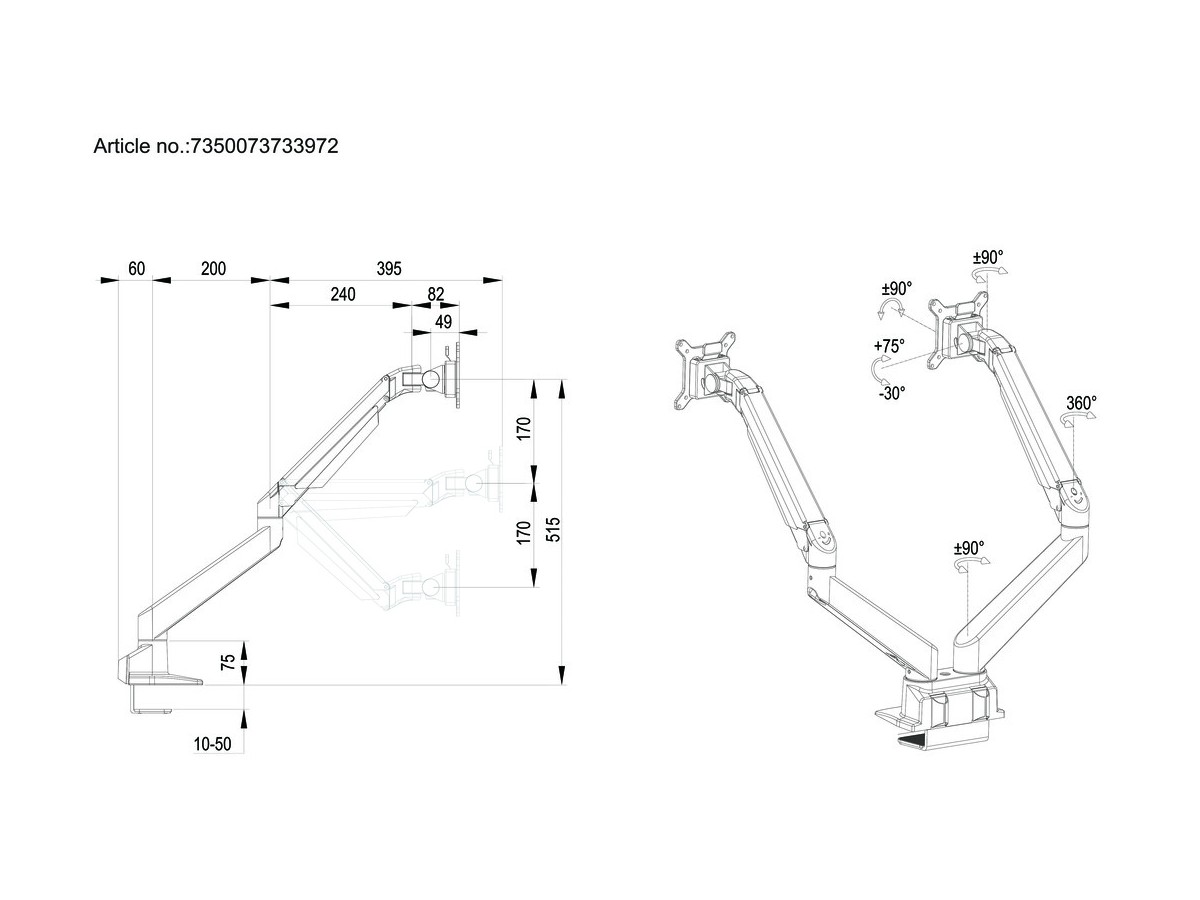 Article no.:7350073733972

60
200
395
240
82
49
170
170
515
75
10-50

±90°
±90°
+75°
-30°
360°
±90°