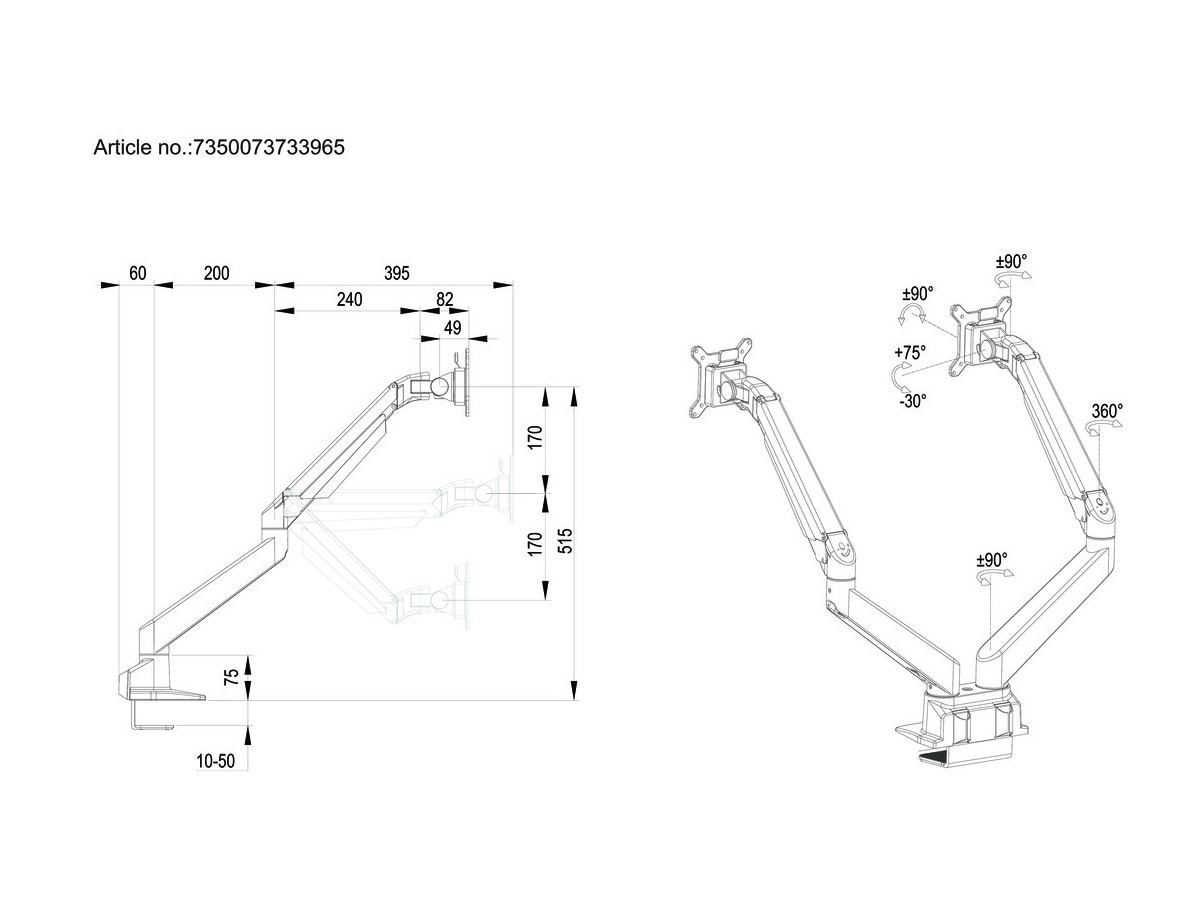 Article no.:7350073733965

60
200
395
240
82
49
170
170
515
75
10-50

±90°
±90°
+75°
-30°
360°
±90°