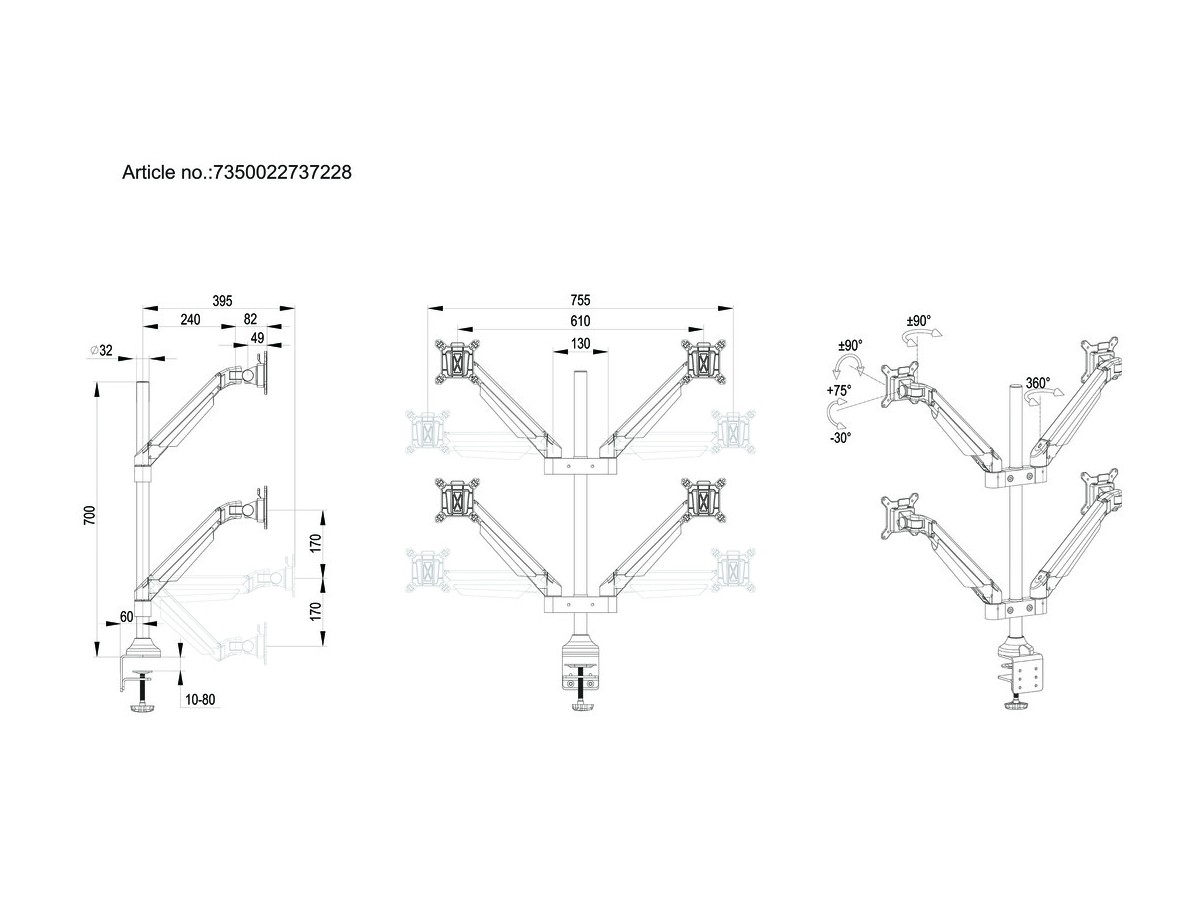 Article no.:7350022737228

395
240
82
49
∅32
700
170
170
60
10-80

755
610
130

±90°
±90°
+75°
-30°
360°