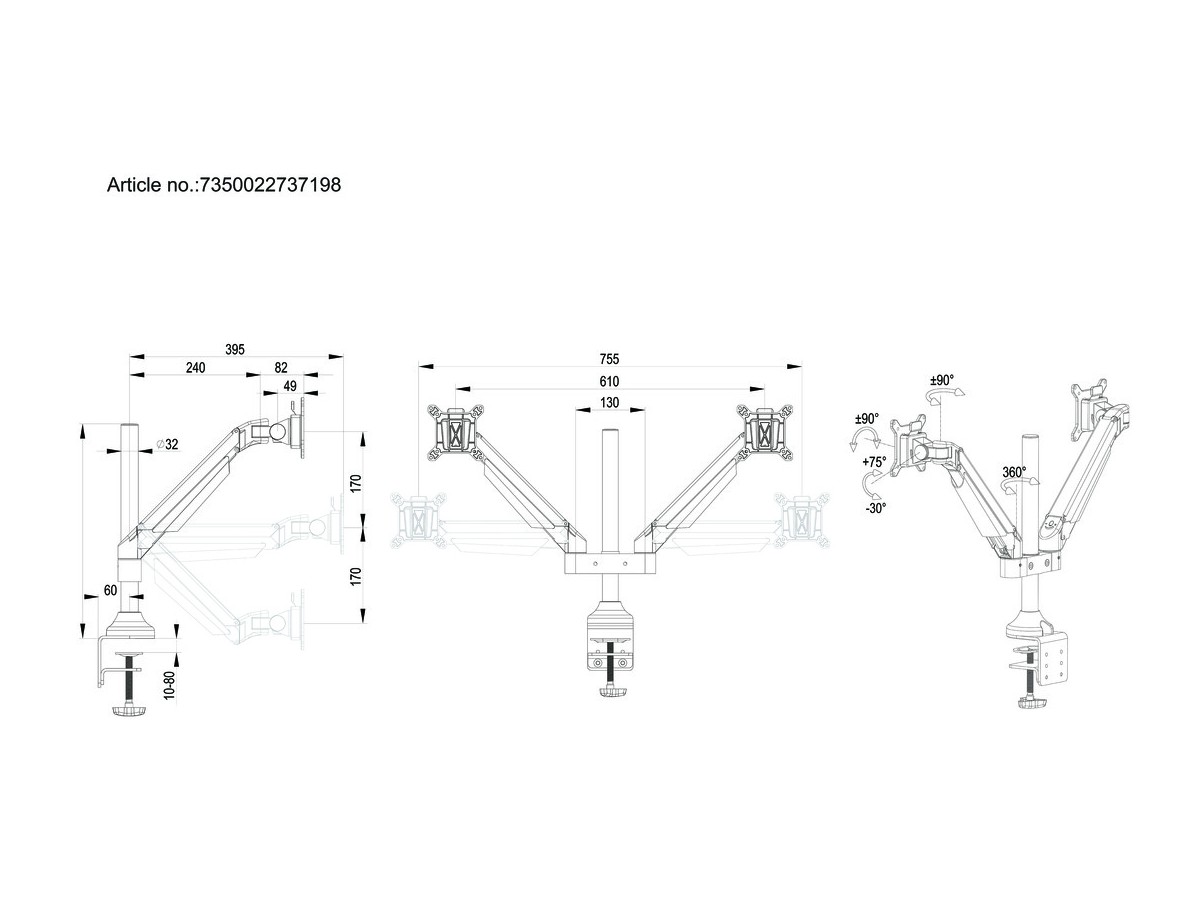 Article no.:7350022737198

395
240
82
49
∅32
170
170
60
10-80

755
610
130

±90°
±90°
+75°
-30°
360°