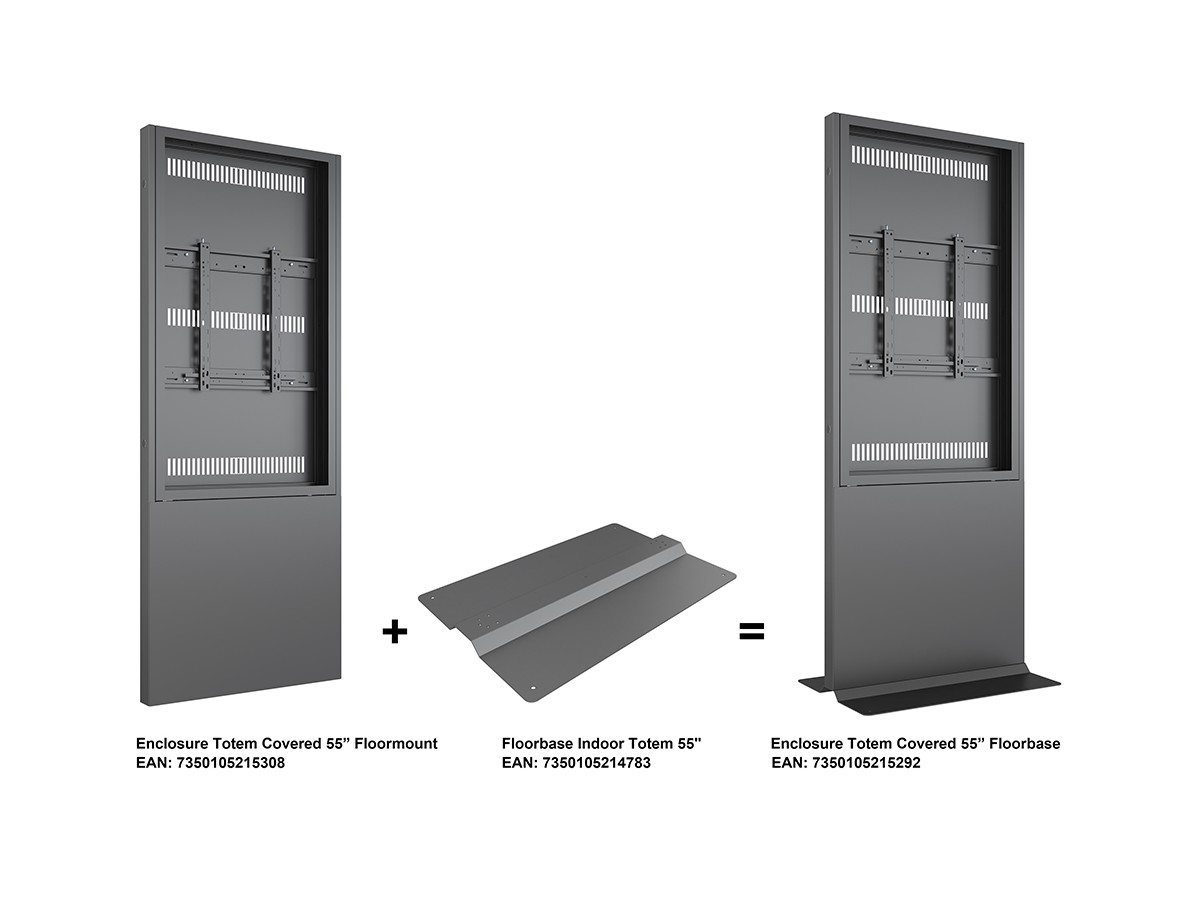 +

=

Enclosure Totem Covered 55” Floormount
EAN: 7350105215308

Floorbase Indoor Totem 55"
EAN: 7350105214783

Enclosure Totem Covered 55” Floorbase
EAN: 7350105215292