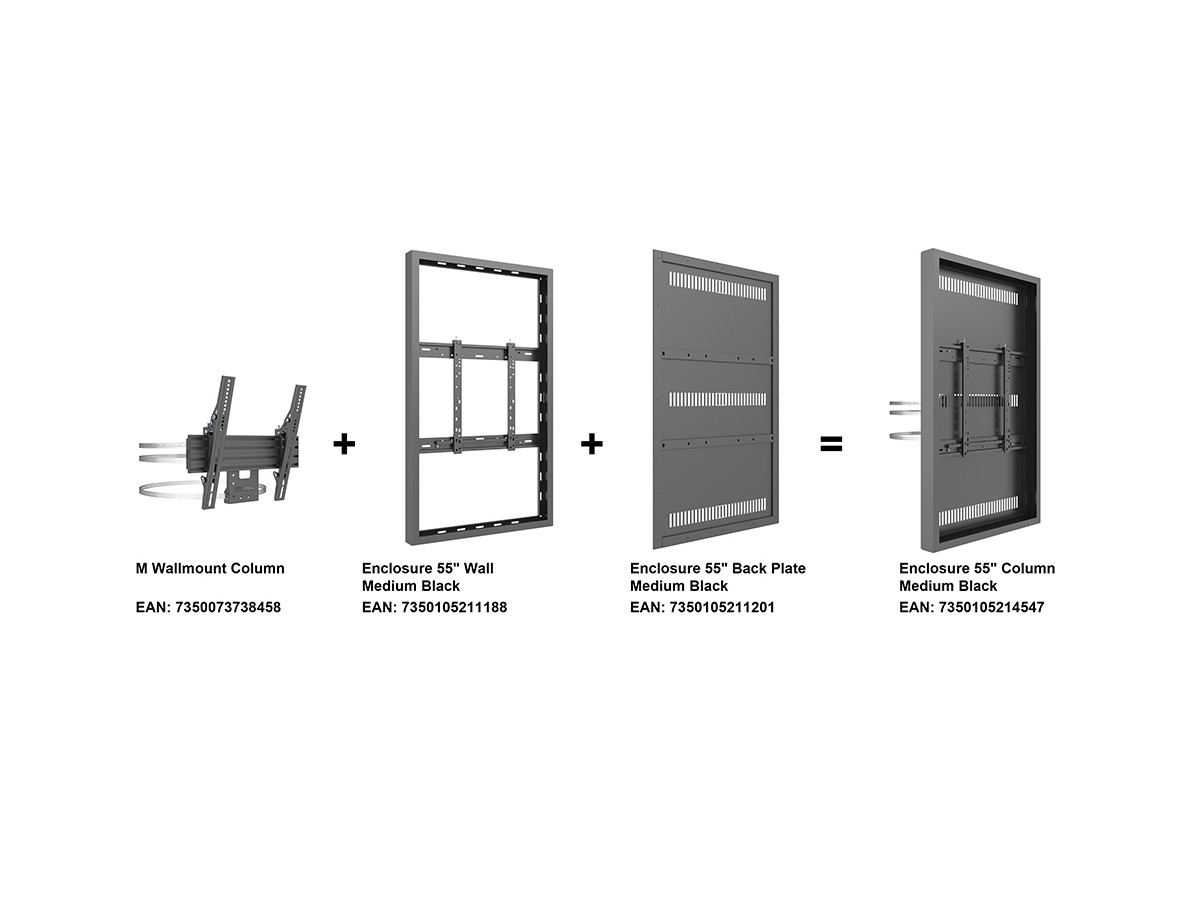 + + =

M Wallmount Column

EAN: 7350073738458

Enclosure 55" Wall
Medium Black
EAN: 7350105211188

Enclosure 55" Back Plate
Medium Black
EAN: 7350105211201

Enclosure 55" Column
Medium Black
EAN: 7350105214547