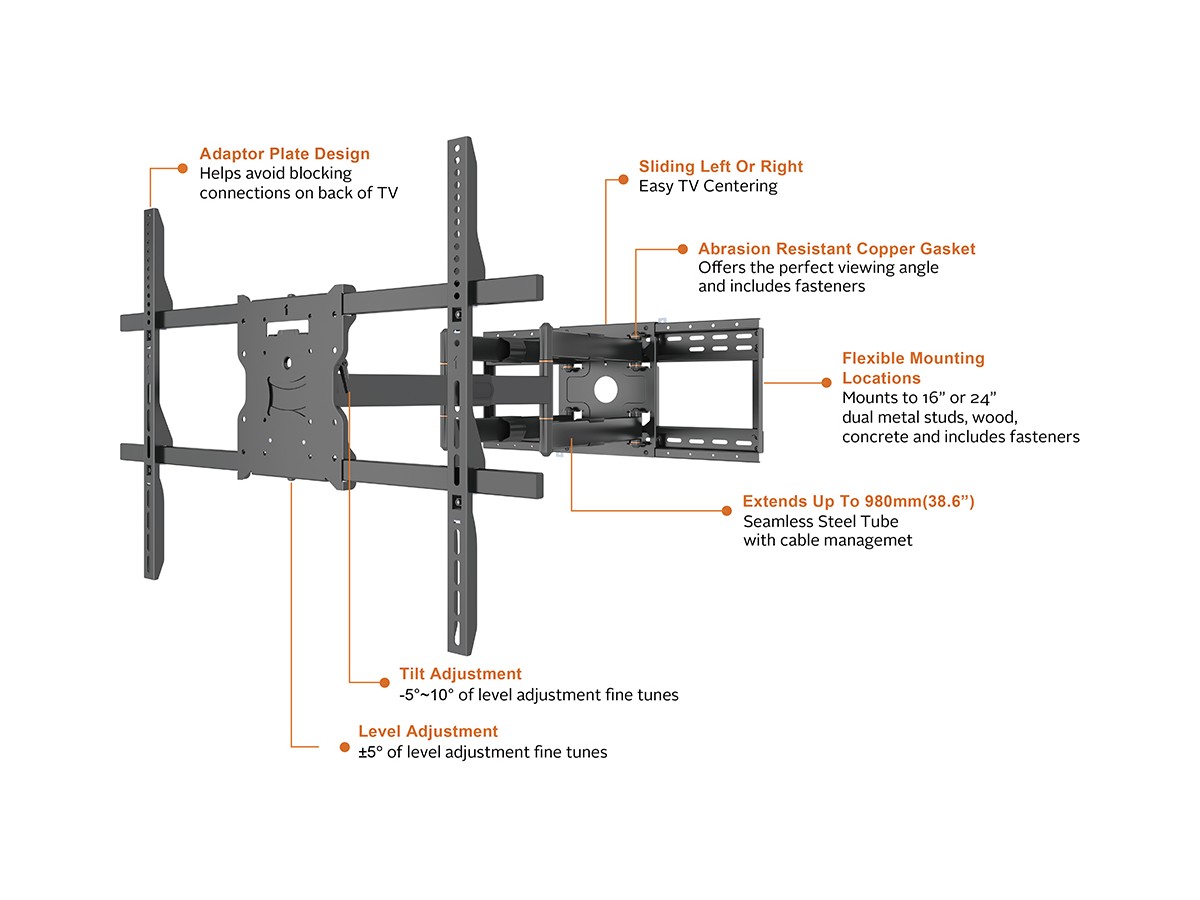 Adaptor Plate Design
Helps avoid blocking connections on back of TV

Sliding Left Or Right
Easy TV Centering

Abrasion Resistant Copper Gasket
Offers the perfect viewing angle and includes fasteners

Flexible Mounting Locations
Mounts to 16" or 24" dual metal studs, wood, concrete and includes fasteners

Extends Up To 980mm(38.6")
Seamless Steel Tube with cable managemet

Tilt Adjustment
-5°~10° of level adjustment fine tunes

Level Adjustment
±5° of level adjustment fine tunes