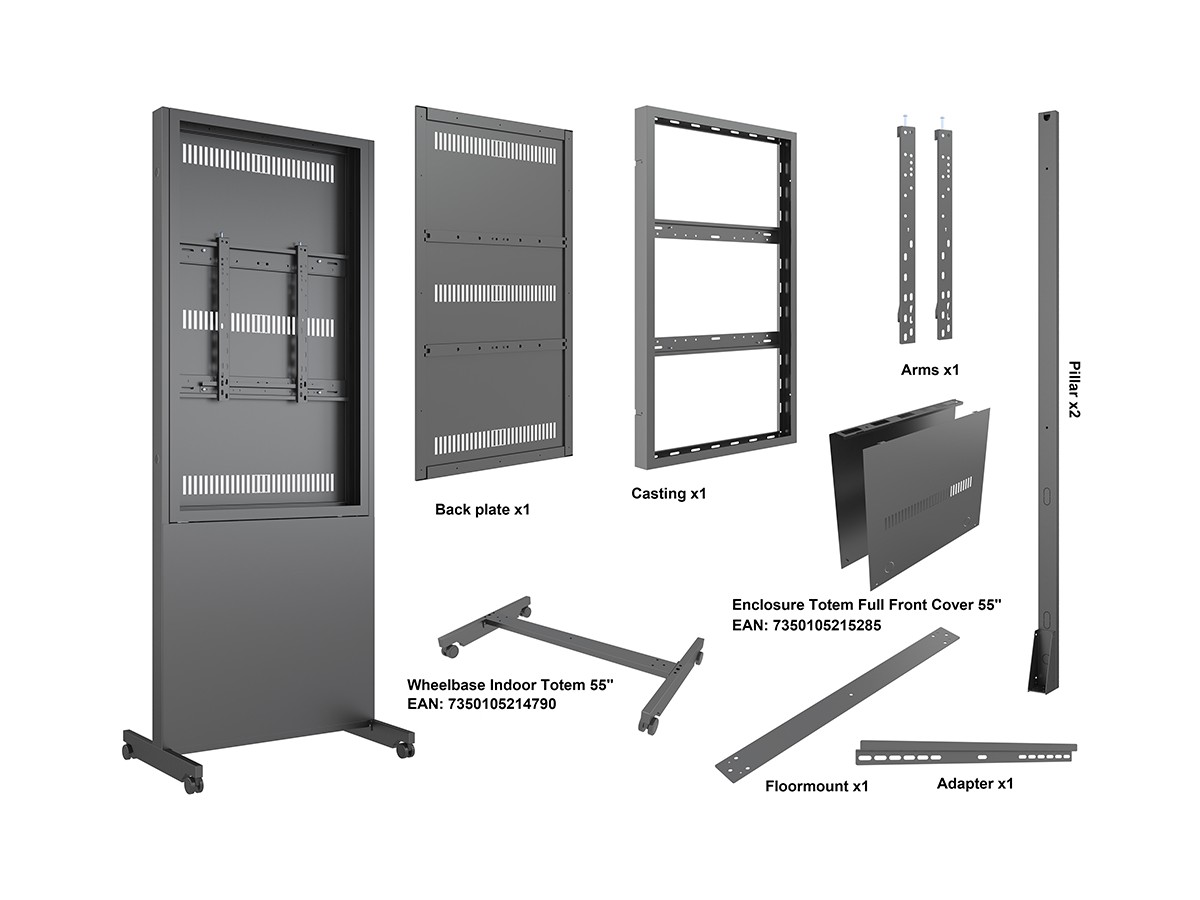 Back plate x1

Casting x1

Arms x1

Pillar x2

Enclosure Totem Full Front Cover 55''
EAN: 7350105215285

Wheelbase Indoor Totem 55''
EAN: 7350105214790

Floormount x1

Adapter x1