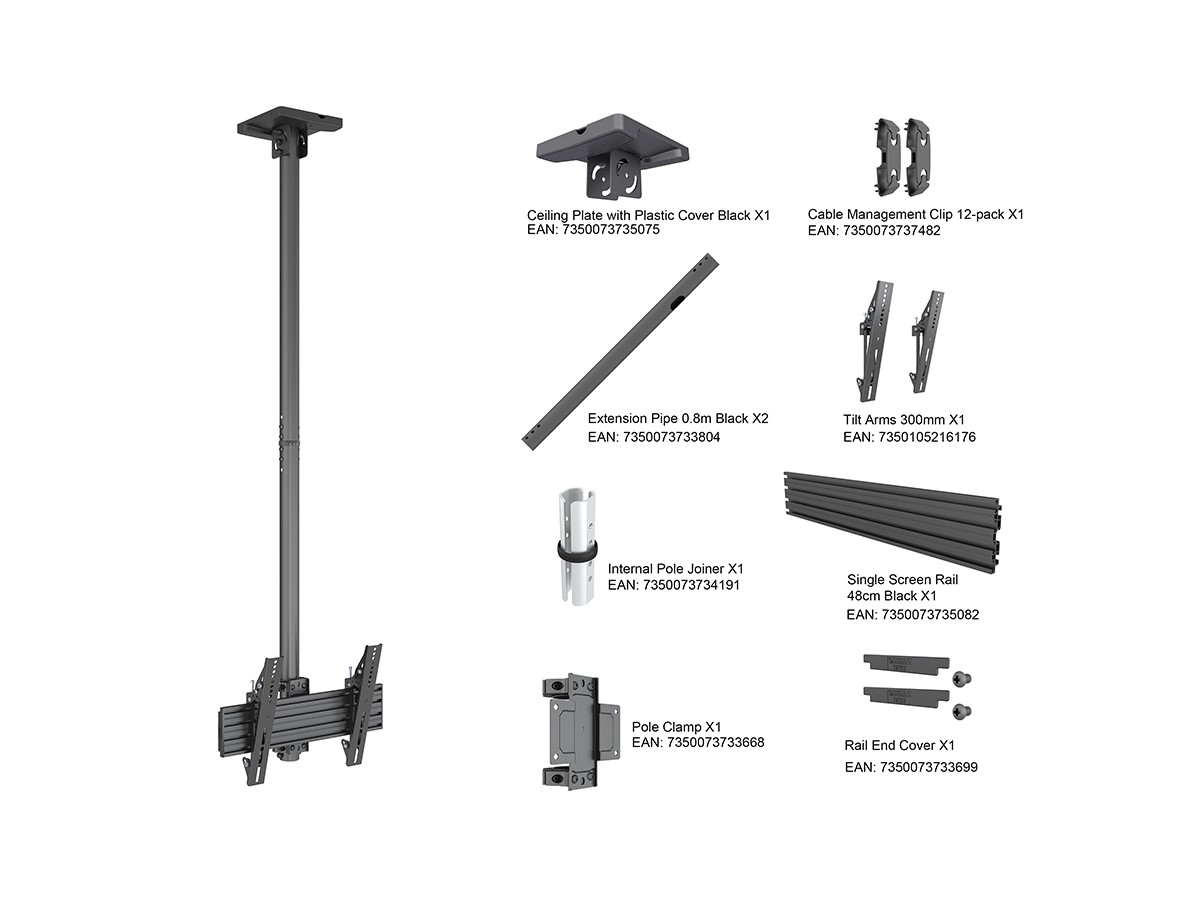 Ceiling Plate with Plastic Cover Black X1
EAN: 7350073735075

Cable Management Clip 12-pack X1
EAN: 7350073737482

Extension Pipe 0.8m Black X2
EAN: 7350073733804

Tilt Arms 300mm X1
EAN: 7350105216176

Internal Pole Joiner X1
EAN: 7350073734191

Single Screen Rail
48cm Black X1
EAN: 7350073735082

Pole Clamp X1
EAN: 7350073733668

Rail End Cover X1
EAN: 7350073733699