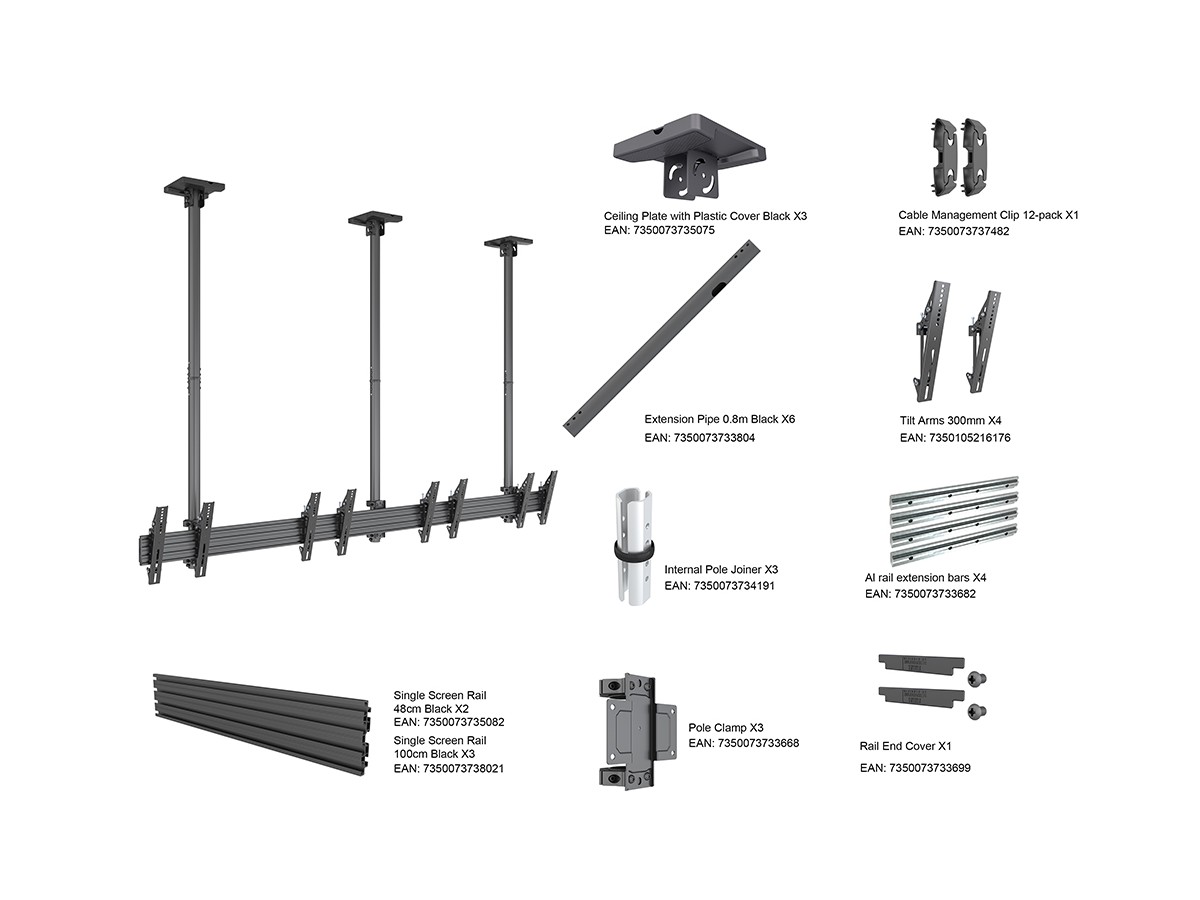 Ceiling Plate with Plastic Cover Black X3
EAN: 7350073735075

Cable Management Clip 12-pack X1
EAN: 7350073737482

Extension Pipe 0.8m Black X6
EAN: 7350073733804

Tilt Arms 300mm X4
EAN: 7350105216176

Internal Pole Joiner X3
EAN: 7350073734191

Al rail extension bars X4
EAN: 7350073733682

Single Screen Rail
48cm Black X2
EAN: 7350073735082
Single Screen Rail
100cm Black X3
EAN: 7350073738021

Pole Clamp X3
EAN: 7350073733668

Rail End Cover X1
EAN: 7350073733699