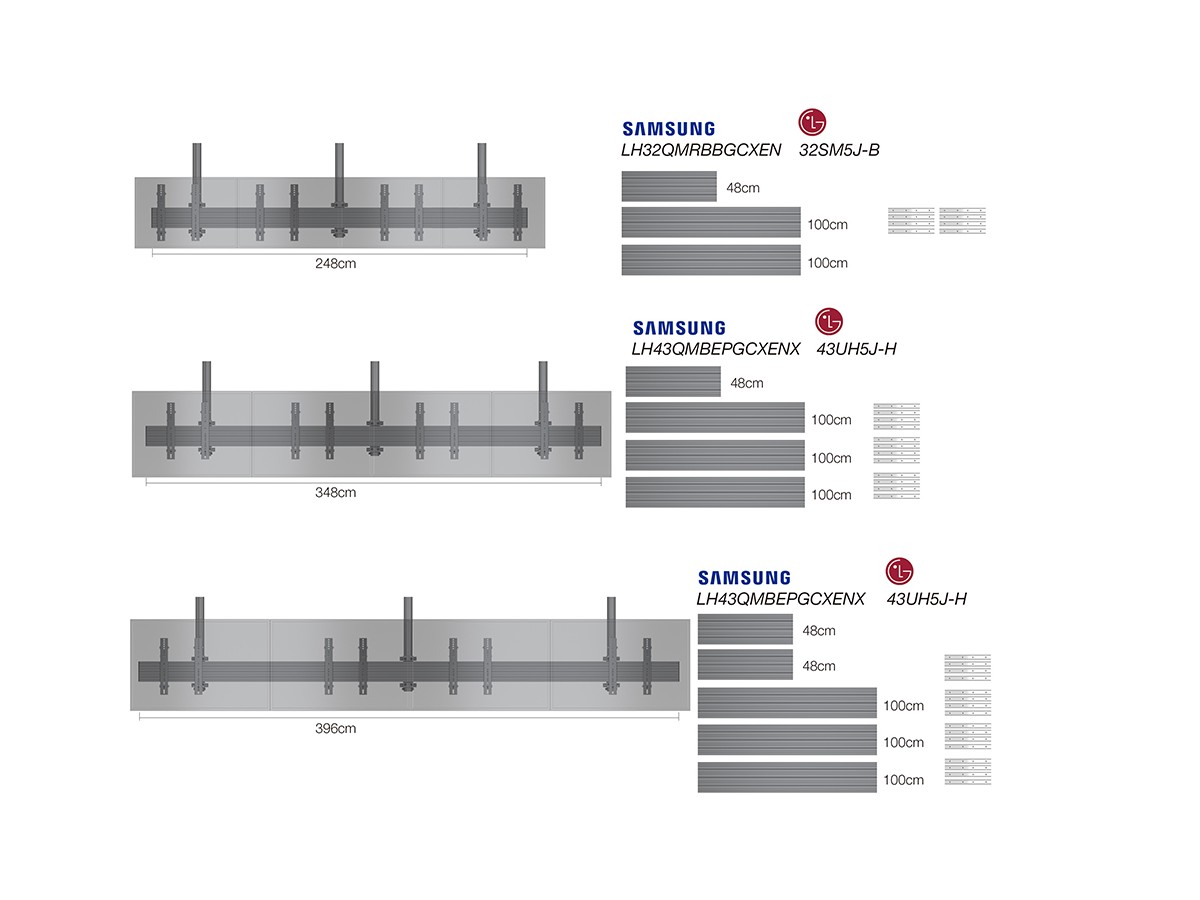 248cm

SAMSUNG
LH32QMRBBGCXEN

LG
32SM5J-B

48cm
100cm
100cm

348cm

SAMSUNG
LH43QMBEPGCXENX

LG
43UH5J-H

48cm
100cm
100cm
100cm

396cm

SAMSUNG
LH43QMBEPGCXENX

LG
43UH5J-H

48cm
48cm
100cm
100cm
100cm