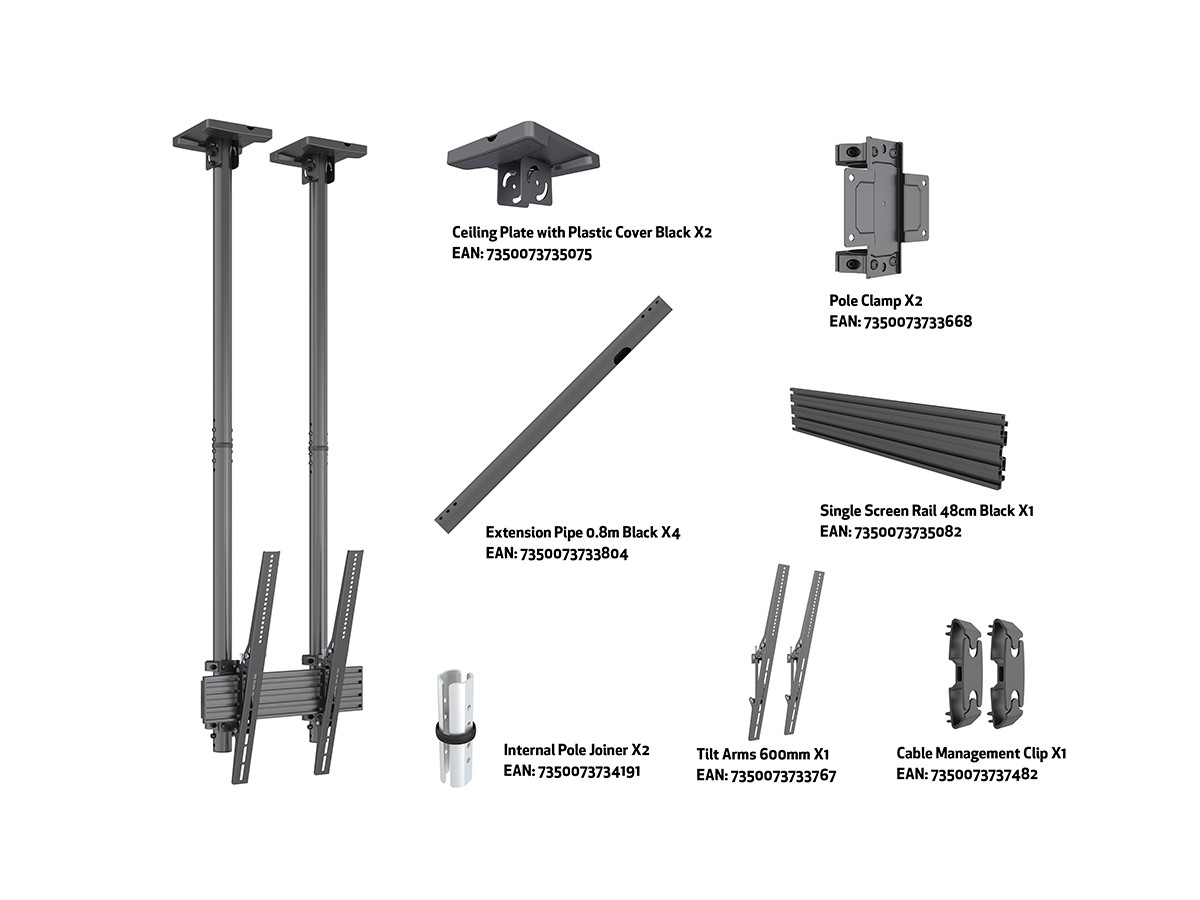 Ceiling Plate with Plastic Cover Black X2
EAN: 7350073735075

Pole Clamp X2
EAN: 7350073733668

Extension Pipe 0.8m Black X4
EAN: 7350073733804

Single Screen Rail 48cm Black X1
EAN: 7350073735082

Internal Pole Joiner X2
EAN: 7350073734191

Tilt Arms 600mm X1
EAN: 7350073733767

Cable Management Clip X1
EAN: 7350073737482