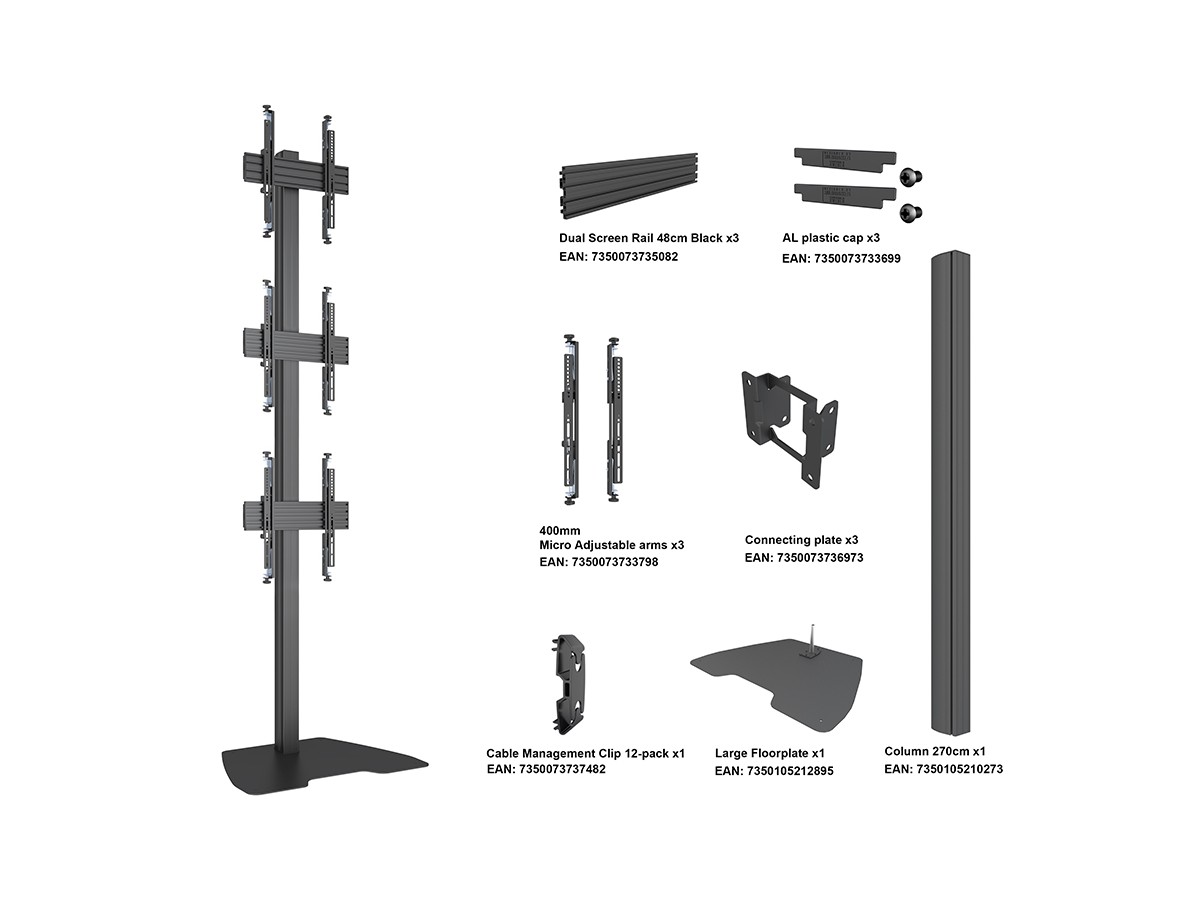 Dual Screen Rail 48cm Black x3
EAN: 7350073735082

AL plastic cap x3
EAN: 7350073733699

400mm
Micro Adjustable arms x3
EAN: 7350073733798

Connecting plate x3
EAN: 7350073736973

Cable Management Clip 12-pack x1
EAN: 7350073737482

Large Floorplate x1
EAN: 7350105212895

Column 270cm x1
EAN: 7350105210273