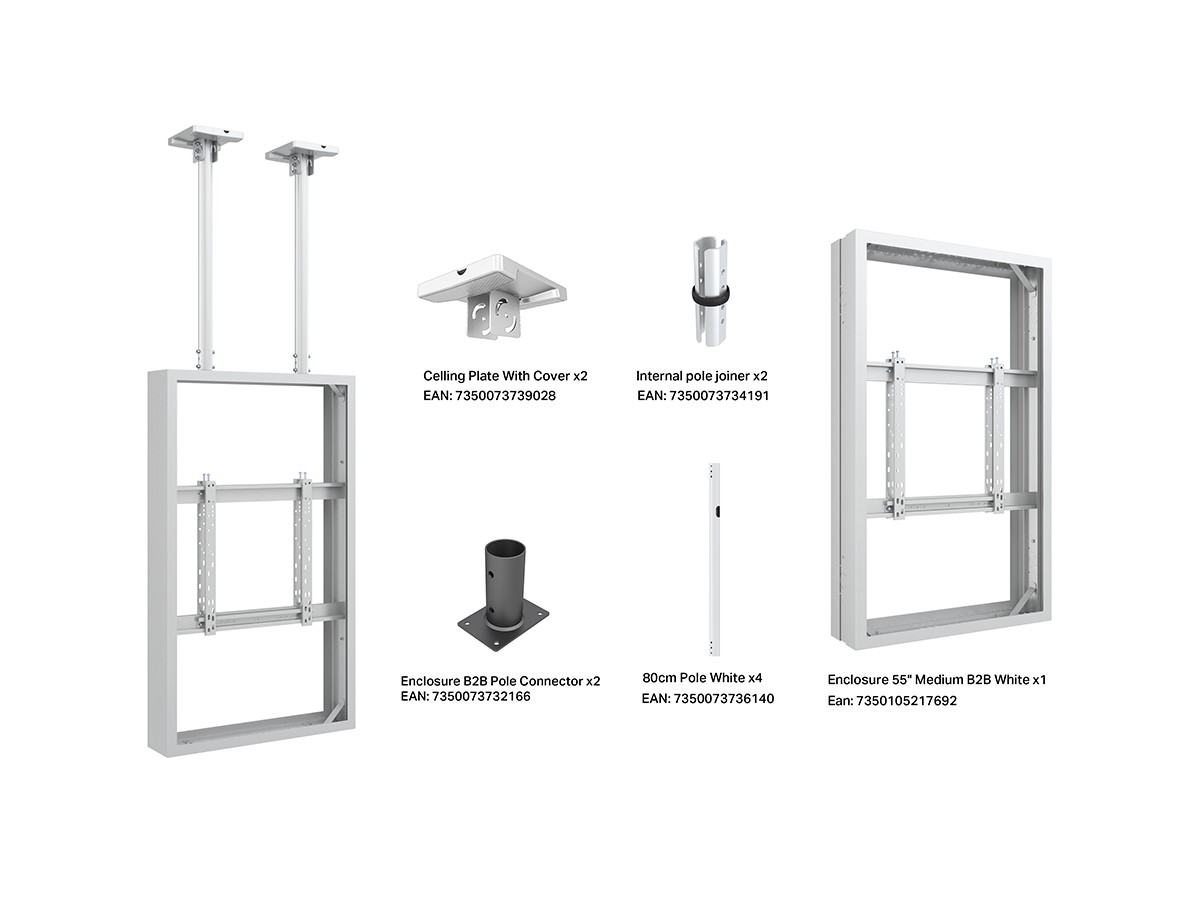 Celling Plate With Cover x2
EAN: 7350073739028

Internal pole joiner x2
EAN: 7350073734191

Enclosure B2B Pole Connector x2
EAN: 7350073732166

80cm Pole White x4
EAN: 7350073736140

Enclosure 55" Medium B2B White x1
Ean: 7350105217692