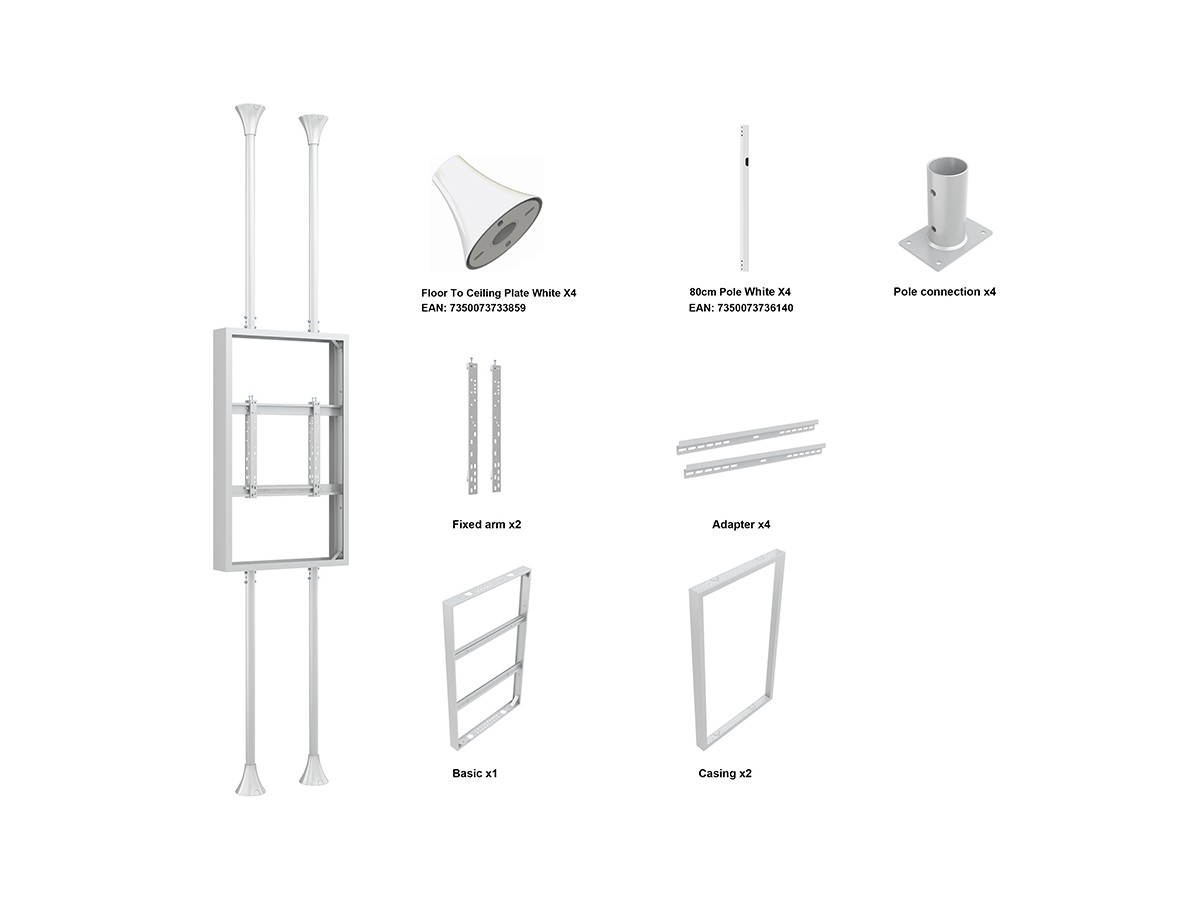 Floor To Ceiling Plate White X4
EAN: 7350073733859

80cm Pole White X4
EAN: 7350073736140

Pole connection x4

Fixed arm x2

Adapter x4

Basic x1

Casing x2