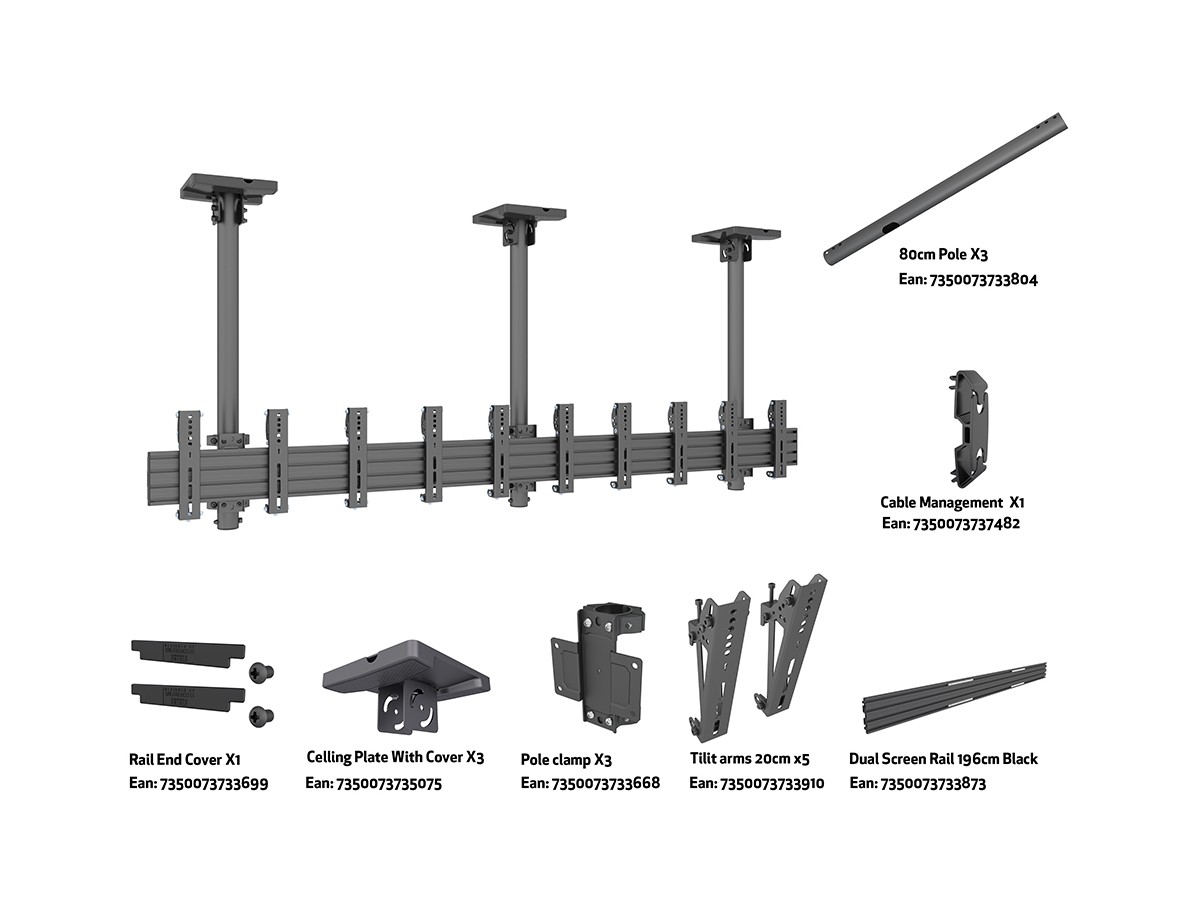 80cm Pole X3
Ean: 7350073733804

Cable Management X1
Ean: 7350073737482

Rail End Cover X1
Ean: 7350073733699

Celling Plate With Cover X3
Ean: 7350073735075

Pole clamp X3
Ean: 7350073733668

Tilit arms 20cm x5
Ean: 7350073733910

Dual Screen Rail 196cm Black
Ean: 7350073733873