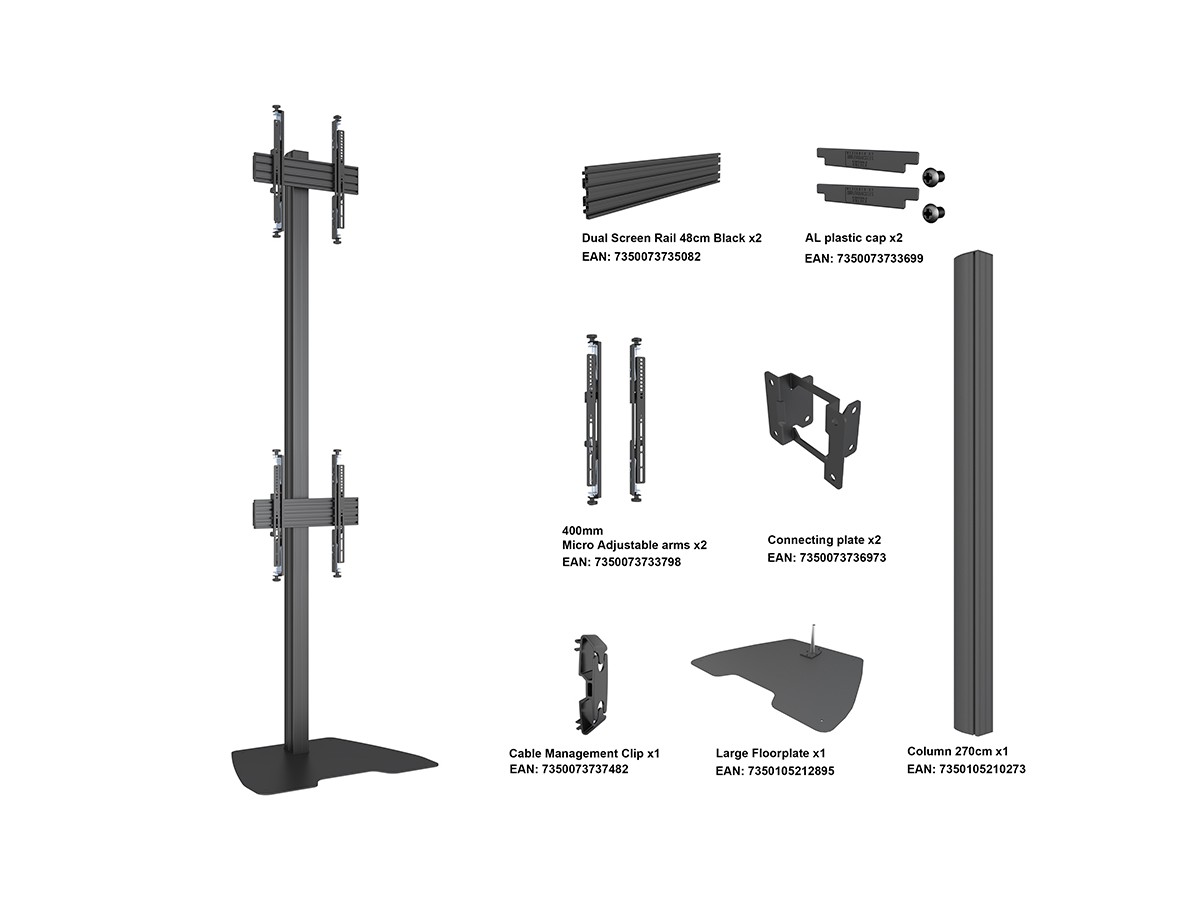 Dual Screen Rail 48cm Black x2
EAN: 7350073735082

AL plastic cap x2
EAN: 7350073733699

400mm
Micro Adjustable arms x2
EAN: 7350073733798

Connecting plate x2
EAN: 7350073736973

Cable Management Clip x1
EAN: 7350073737482

Large Floorplate x1
EAN: 7350105212895

Column 270cm x1
EAN: 7350105210273