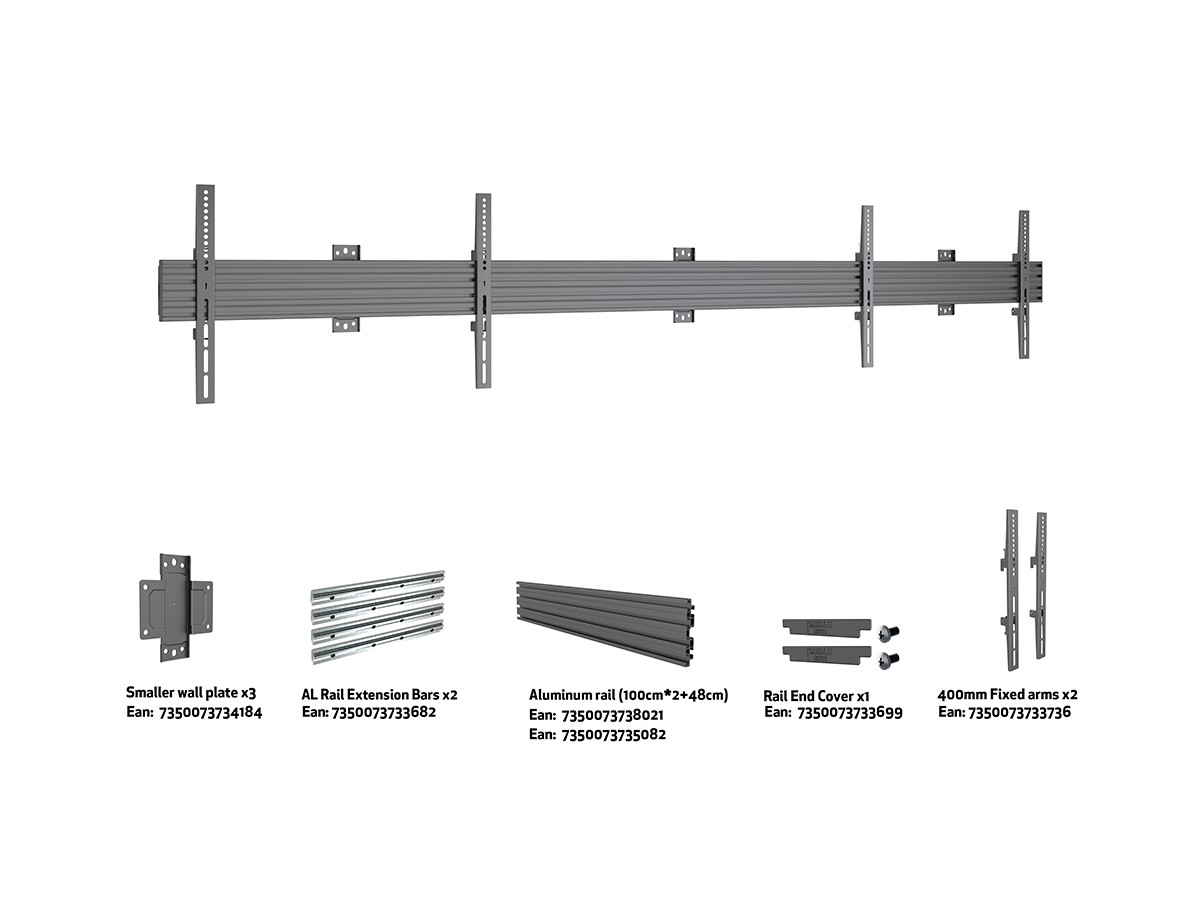 Smaller wall plate x3
Ean: 7350073734184

AL Rail Extension Bars x2
Ean: 7350073733682

Aluminum rail (100cm*2+48cm)
Ean: 7350073738021
Ean: 7350073735082

Rail End Cover x1
Ean: 7350073733699

400mm Fixed arms x2
Ean: 7350073733736