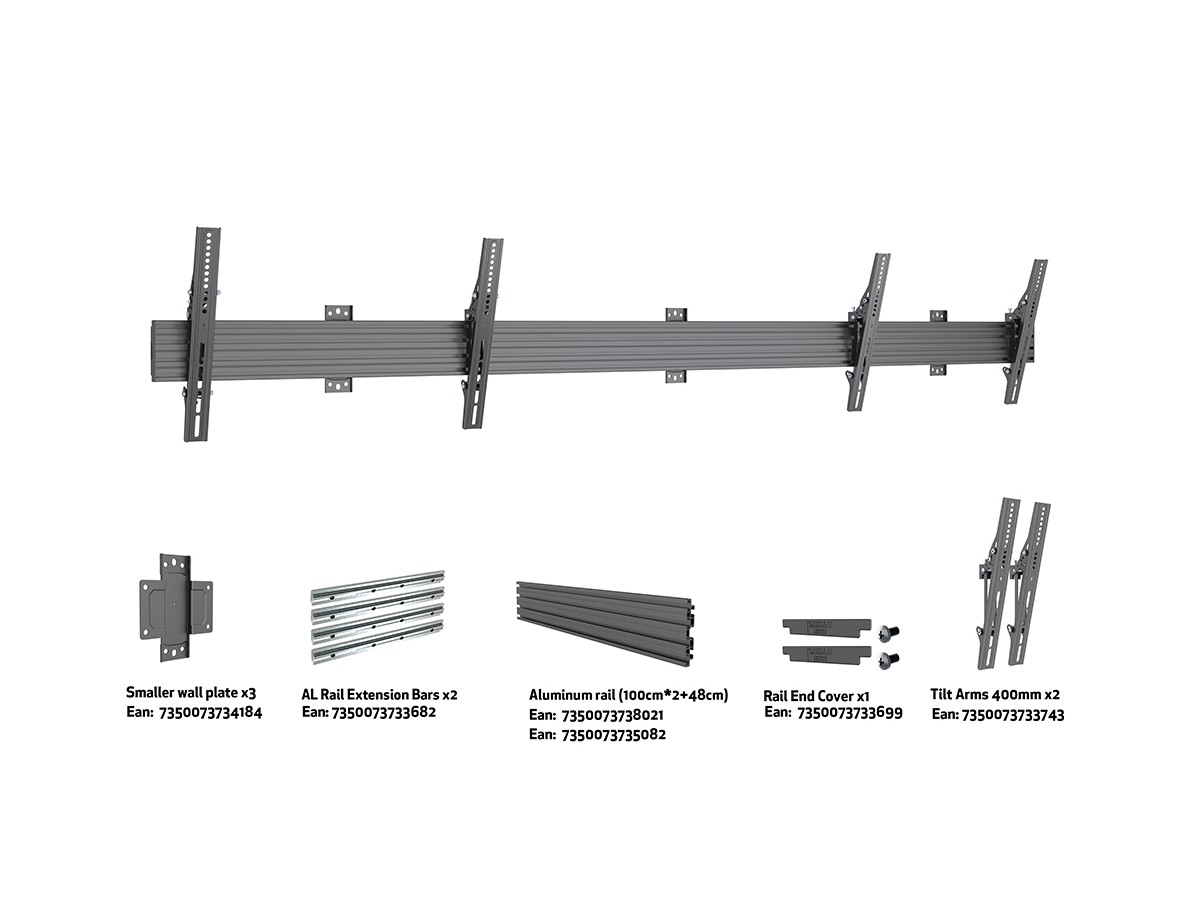 Smaller wall plate x3
Ean: 7350073734184

AL Rail Extension Bars x2
Ean: 7350073733682

Aluminum rail (100cm*2+48cm)
Ean: 7350073738021
Ean: 7350073735082

Rail End Cover x1
Ean: 7350073733699

Tilt Arms 400mm x2
Ean: 7350073733743