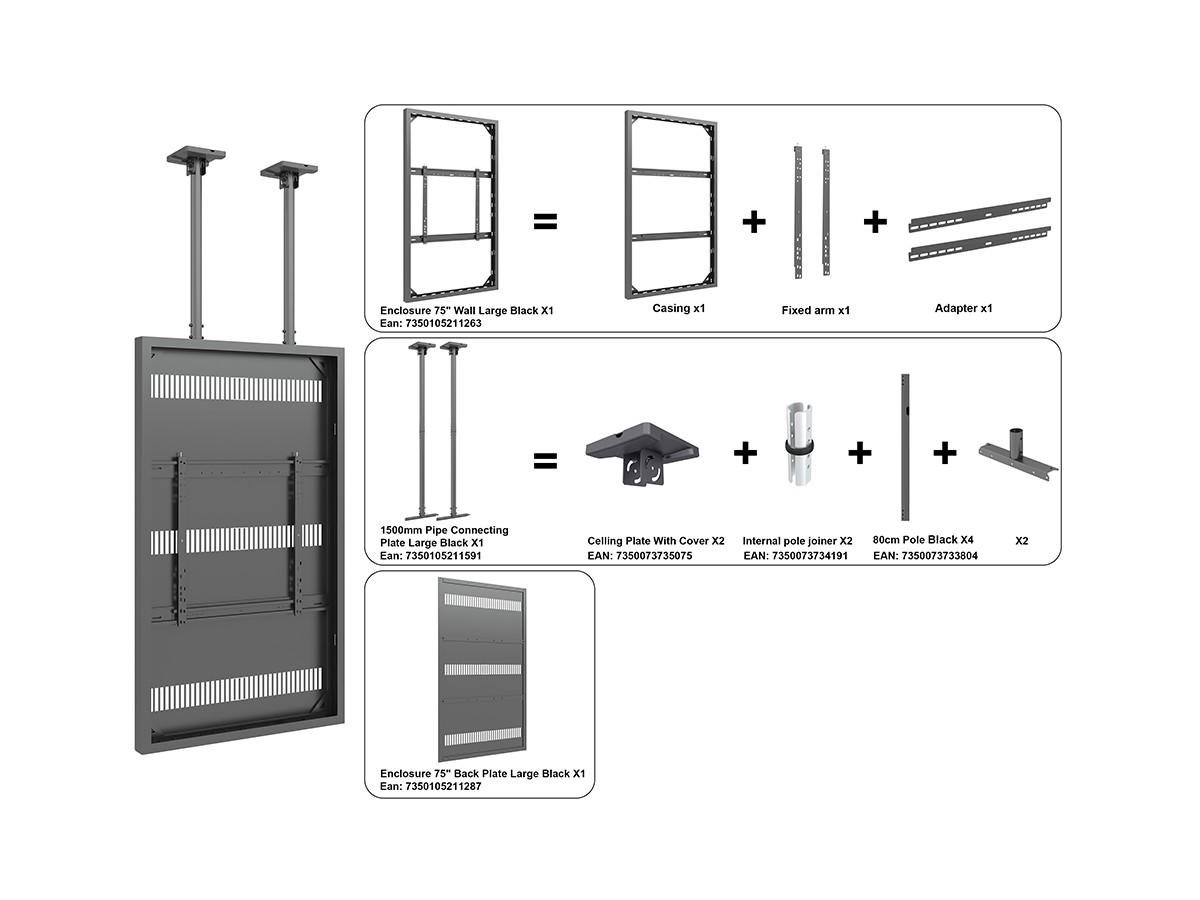 Enclosure 75" Wall Large Black X1
Ean: 7350105211263

=

Casing x1

+

Fixed arm x1

+

Adapter x1

1500mm Pipe Connecting Plate Large Black X1
Ean: 7350105211591

=

Celling Plate With Cover X2
EAN: 7350073735075

+

Internal pole joiner X2
EAN: 7350073734191

+

80cm Pole Black X4
EAN: 7350073733804

+

X2

Enclosure 75" Back Plate Large Black X1
Ean: 7350105211287