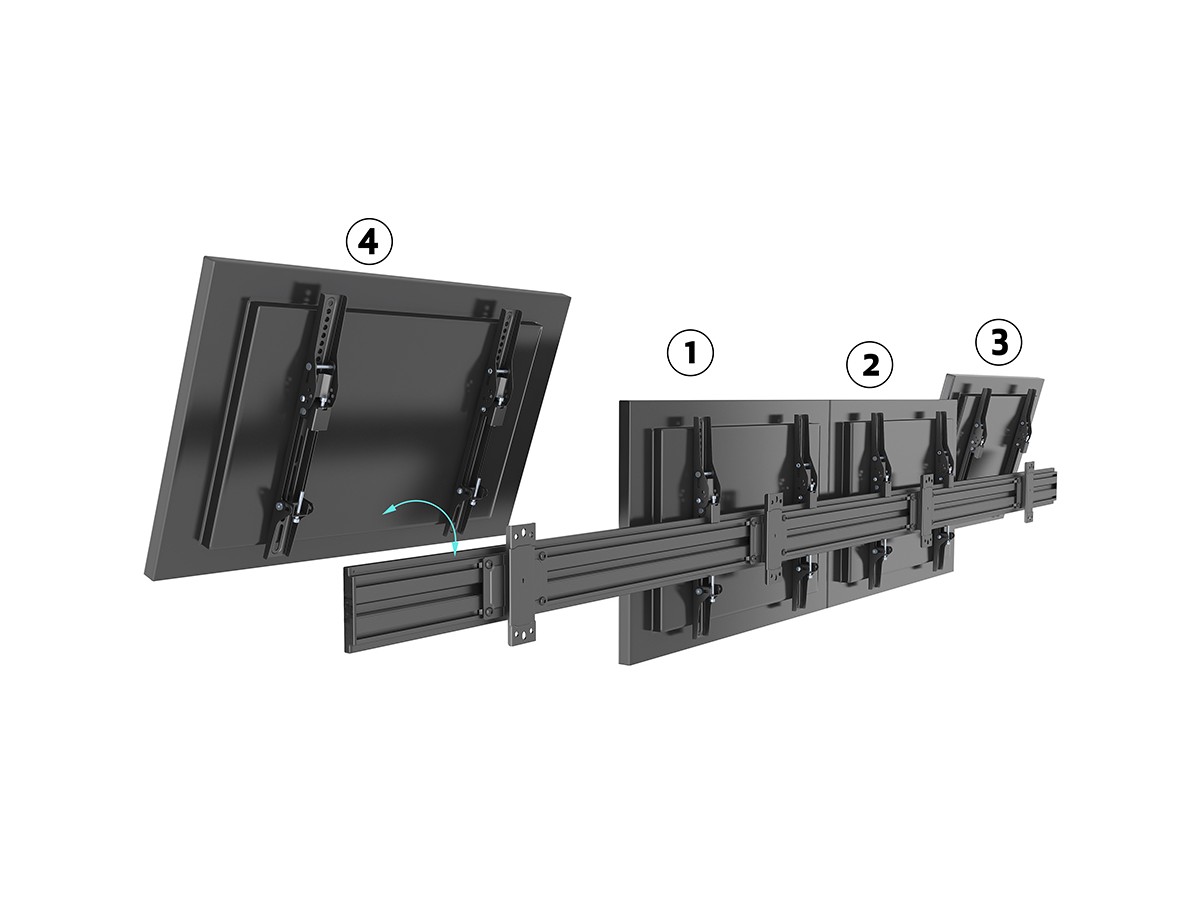 4

1

2

3