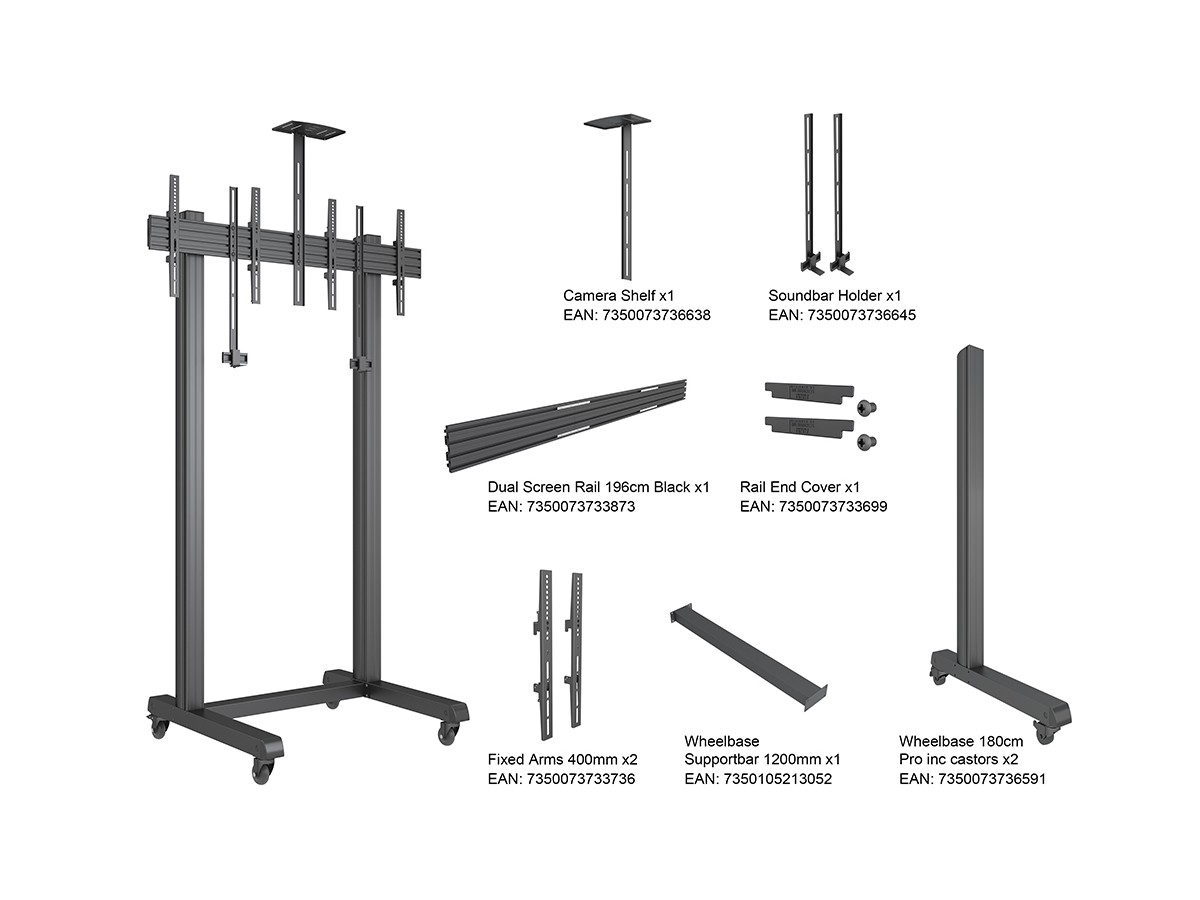 Camera Shelf x1
EAN: 7350073736638

Soundbar Holder x1
EAN: 7350073736645

Dual Screen Rail 196cm Black x1
EAN: 7350073733873

Rail End Cover x1
EAN: 7350073733699

Fixed Arms 400mm x2
EAN: 7350073733736

Wheelbase
Supportbar 1200mm x1
EAN: 7350105213052

Wheelbase 180cm
Pro inc castors x2
EAN: 7350073736591