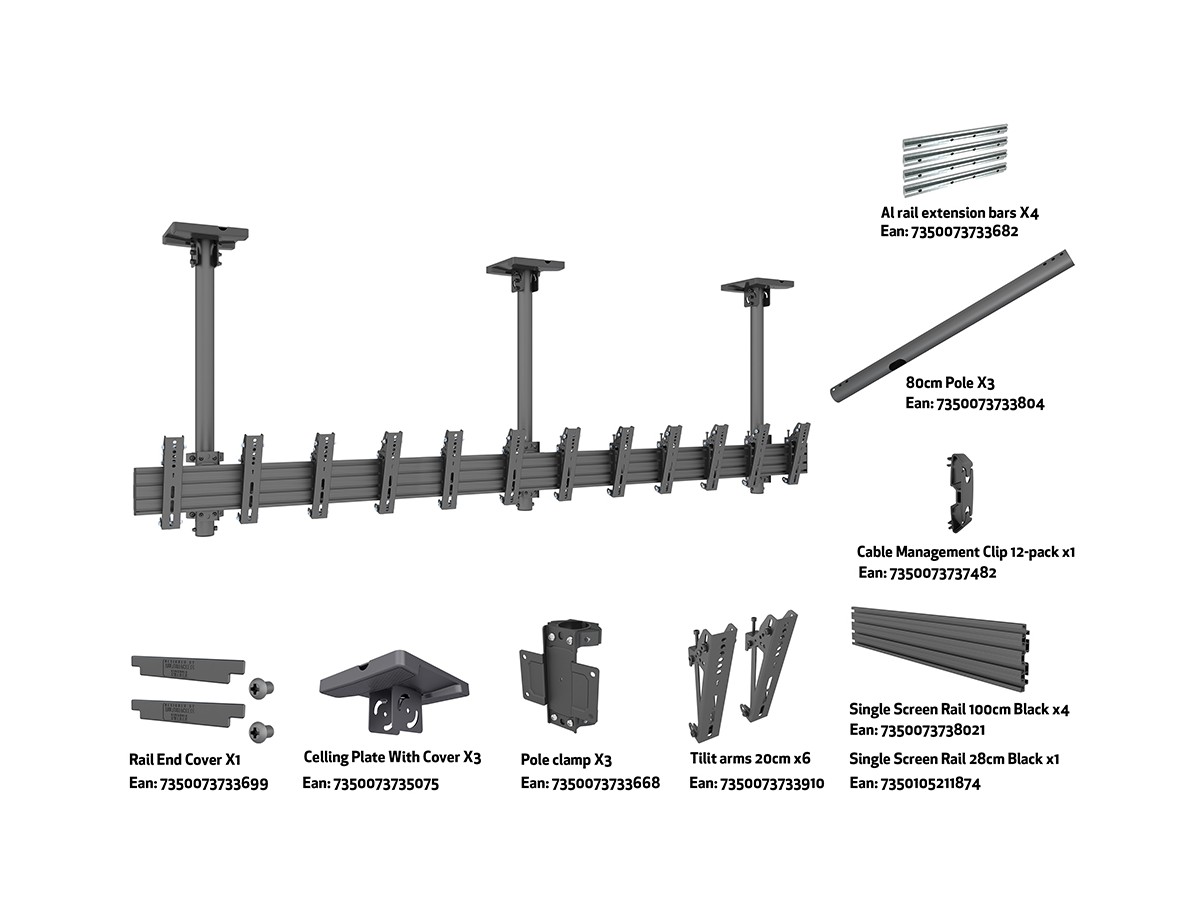 Al rail extension bars X4
Ean: 7350073733682

80cm Pole X3
Ean: 7350073733804

Cable Management Clip 12-pack x1
Ean: 7350073737482

Rail End Cover X1
Ean: 7350073733699

Celling Plate With Cover X3
Ean: 7350073735075

Pole clamp X3
Ean: 7350073733668

Tilit arms 20cm x6
Ean: 7350073733910

Single Screen Rail 100cm Black x4
Ean: 7350073738021

Single Screen Rail 28cm Black x1
Ean: 7350105211874