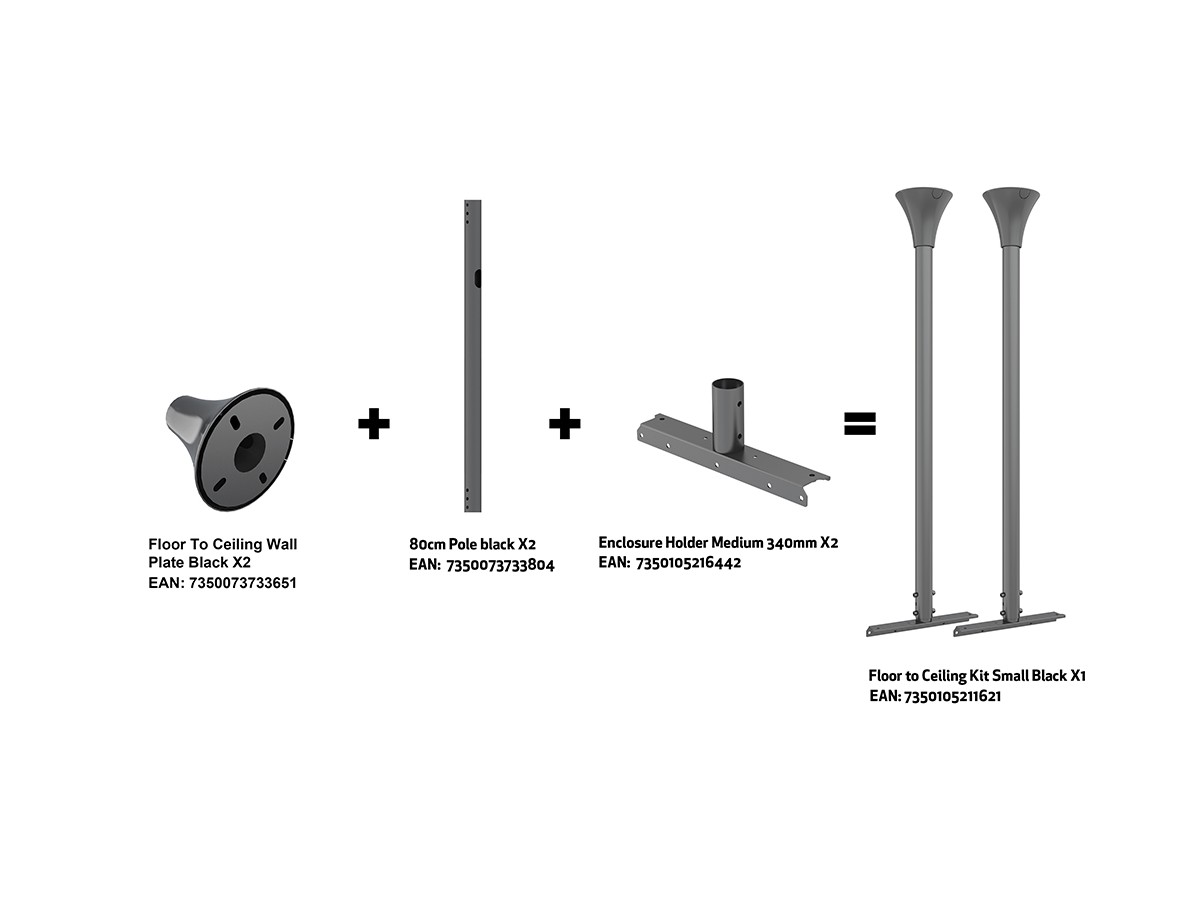 Floor To Ceiling Wall Plate Black X2
EAN: 7350073733651

+

80cm Pole black X2
EAN: 7350073733804

+

Enclosure Holder Medium 340mm X2
EAN: 7350105216442

=

Floor to Ceiling Kit Small Black X1
EAN: 7350105211621