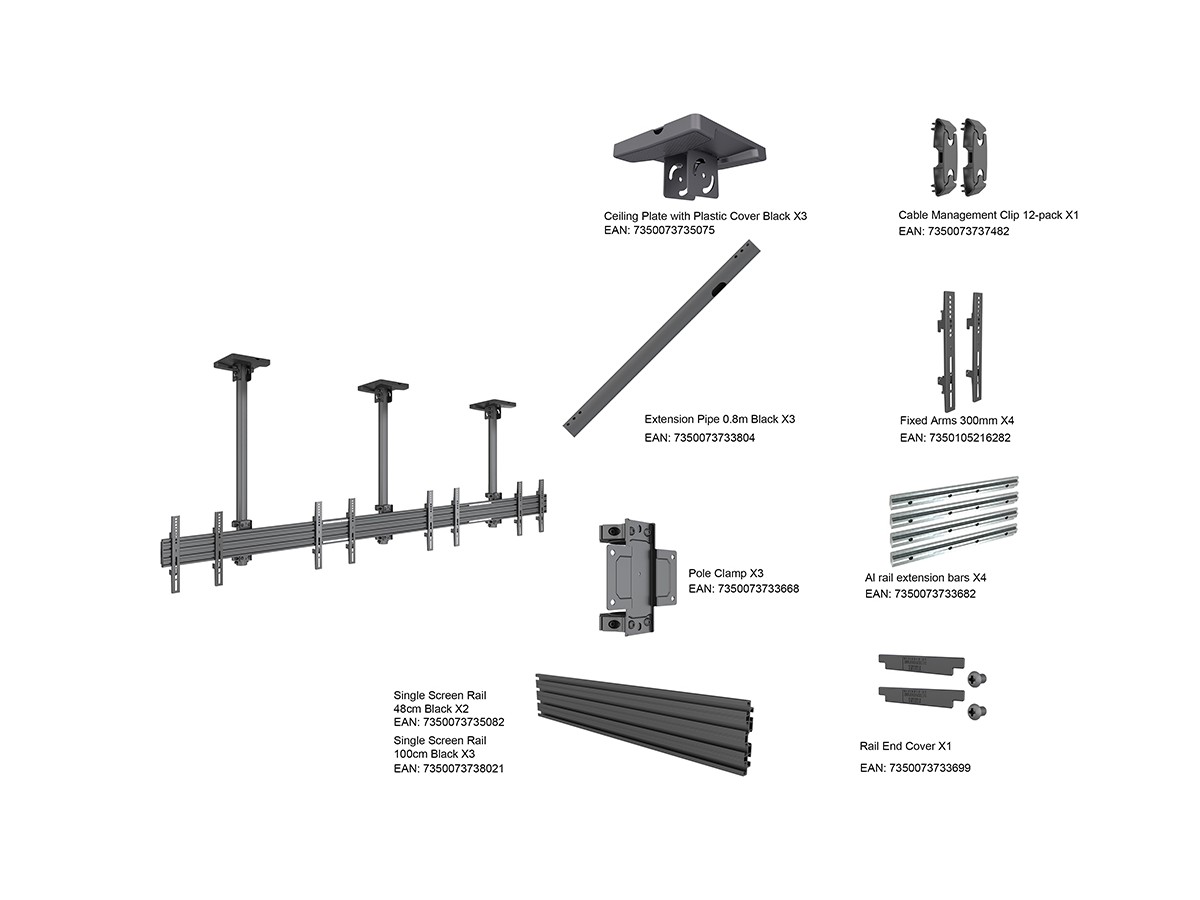 Ceiling Plate with Plastic Cover Black X3
EAN: 7350073735075

Cable Management Clip 12-pack X1
EAN: 7350073737482

Extension Pipe 0.8m Black X3
EAN: 7350073733804

Fixed Arms 300mm X4
EAN: 7350105216282

Pole Clamp X3
EAN: 7350073733668

Al rail extension bars X4
EAN: 7350073733682

Single Screen Rail
48cm Black X2
EAN: 7350073735082
Single Screen Rail
100cm Black X3
EAN: 7350073738021

Rail End Cover X1
EAN: 7350073733699