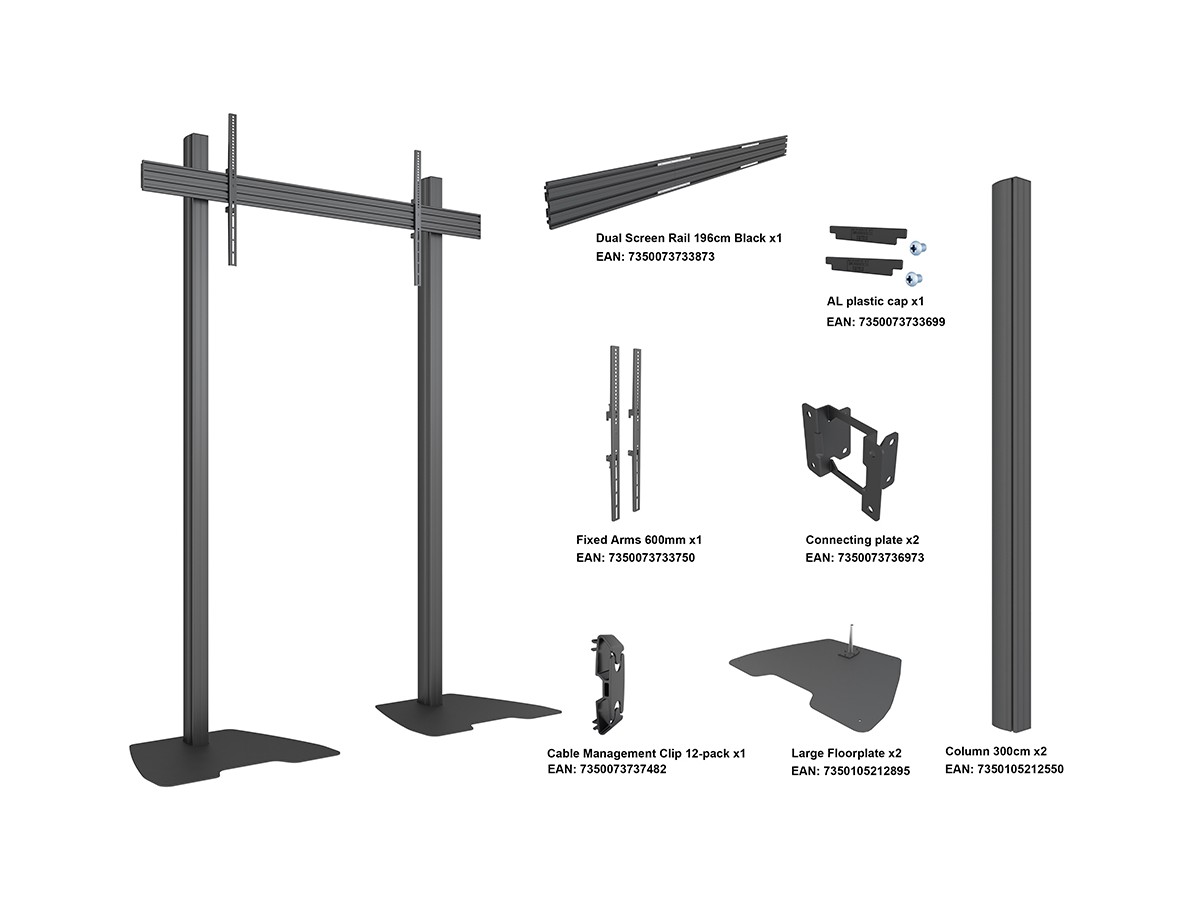 Dual Screen Rail 196cm Black x1
EAN: 7350073733873

AL plastic cap x1
EAN: 7350073733699

Fixed Arms 600mm x1
EAN: 7350073733750

Connecting plate x2
EAN: 7350073736973

Cable Management Clip 12-pack x1
EAN: 7350073737482

Large Floorplate x2
EAN: 7350105212895

Column 300cm x2
EAN: 7350105212550