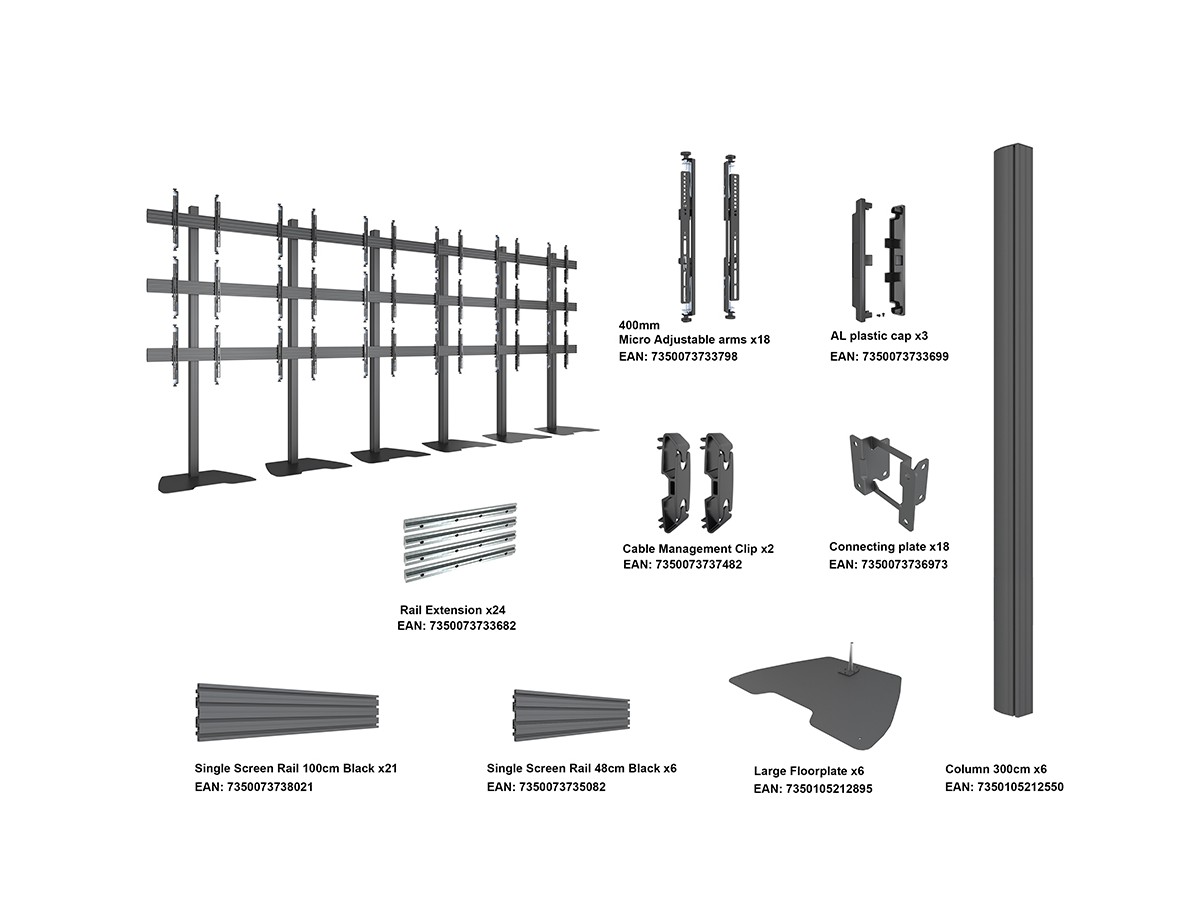 400mm
Micro Adjustable arms x18
EAN: 7350073733798

AL plastic cap x3
EAN: 7350073733699

Cable Management Clip x2
EAN: 7350073737482

Connecting plate x18
EAN: 7350073736973

Rail Extension x24
EAN: 7350073733682

Single Screen Rail 100cm Black x21
EAN: 7350073738021

Single Screen Rail 48cm Black x6
EAN: 7350073735082

Large Floorplate x6
EAN: 7350105212895

Column 300cm x6
EAN: 7350105212550