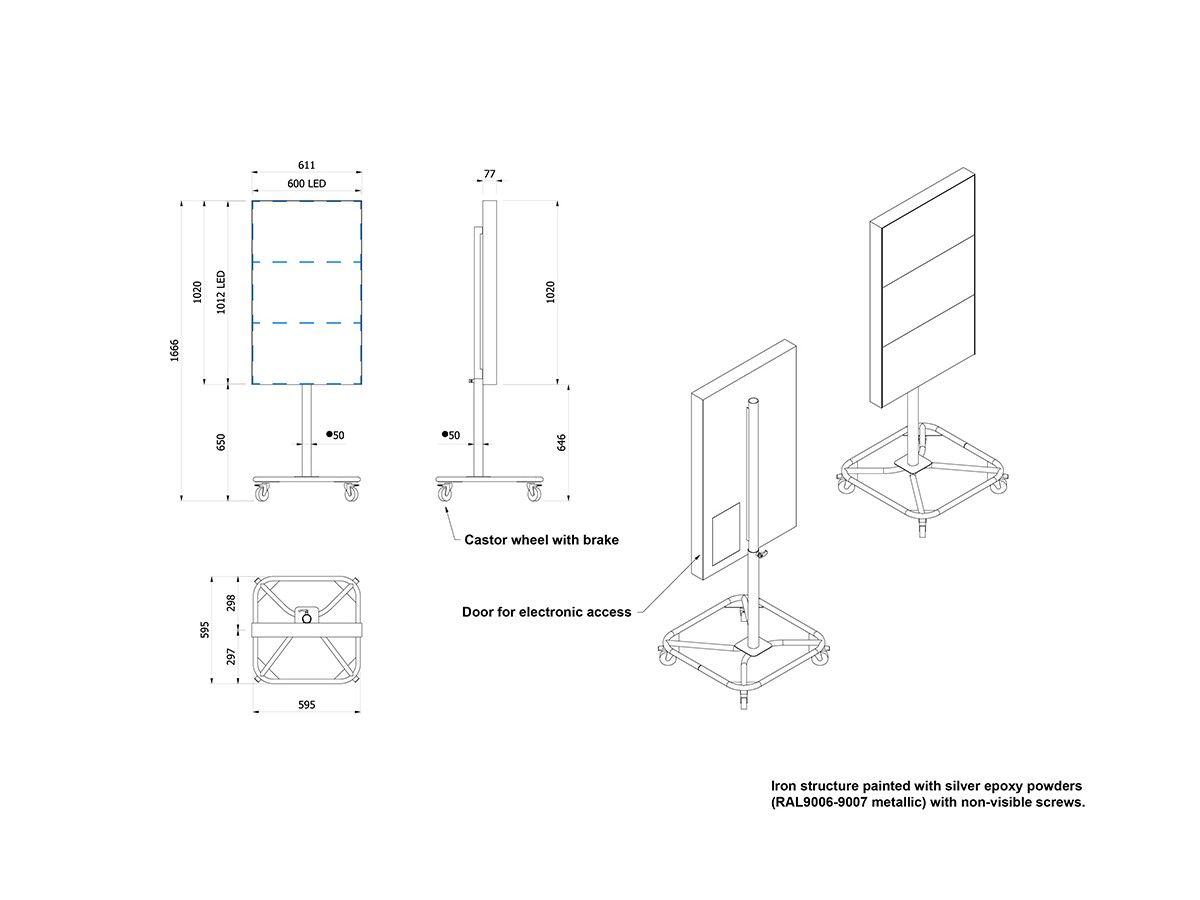 611
600 LED
1666
1020
1012 LED
650
●50
77
1020
●50
646
Castor wheel with brake
595
298
297
595
Door for electronic access

Iron structure painted with silver epoxy powders (RAL9006-9007 metallic) with non-visible screws.