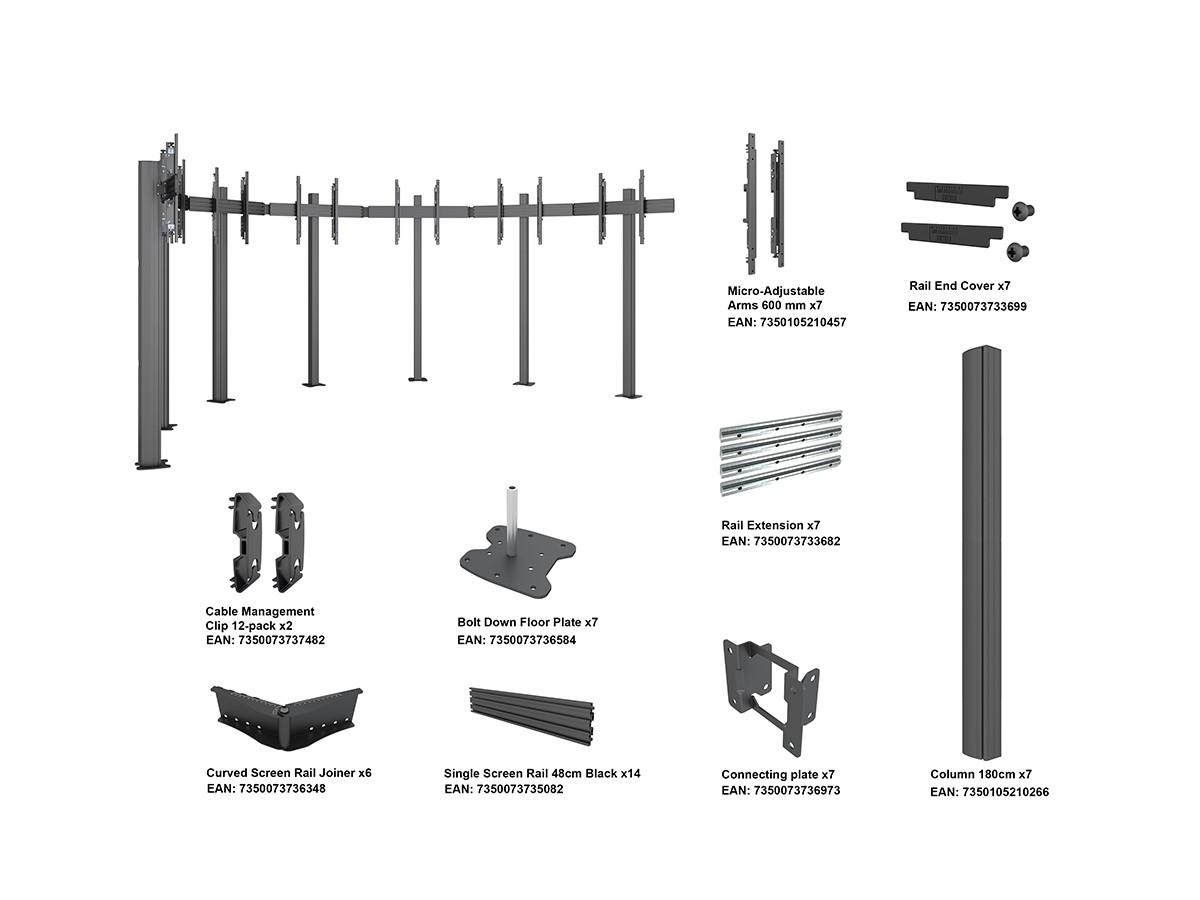 Micro-Adjustable Arms 600 mm x7
EAN: 7350105210457

Rail End Cover x7
EAN: 7350073733699

Rail Extension x7
EAN: 7350073733682

Cable Management Clip 12-pack x2
EAN: 7350073737482

Bolt Down Floor Plate x7
EAN: 7350073736584

Curved Screen Rail Joiner x6
EAN: 7350073736348

Single Screen Rail 48cm Black x14
EAN: 7350073735082

Connecting plate x7
EAN: 7350073736973

Column 180cm x7
EAN: 7350105210266