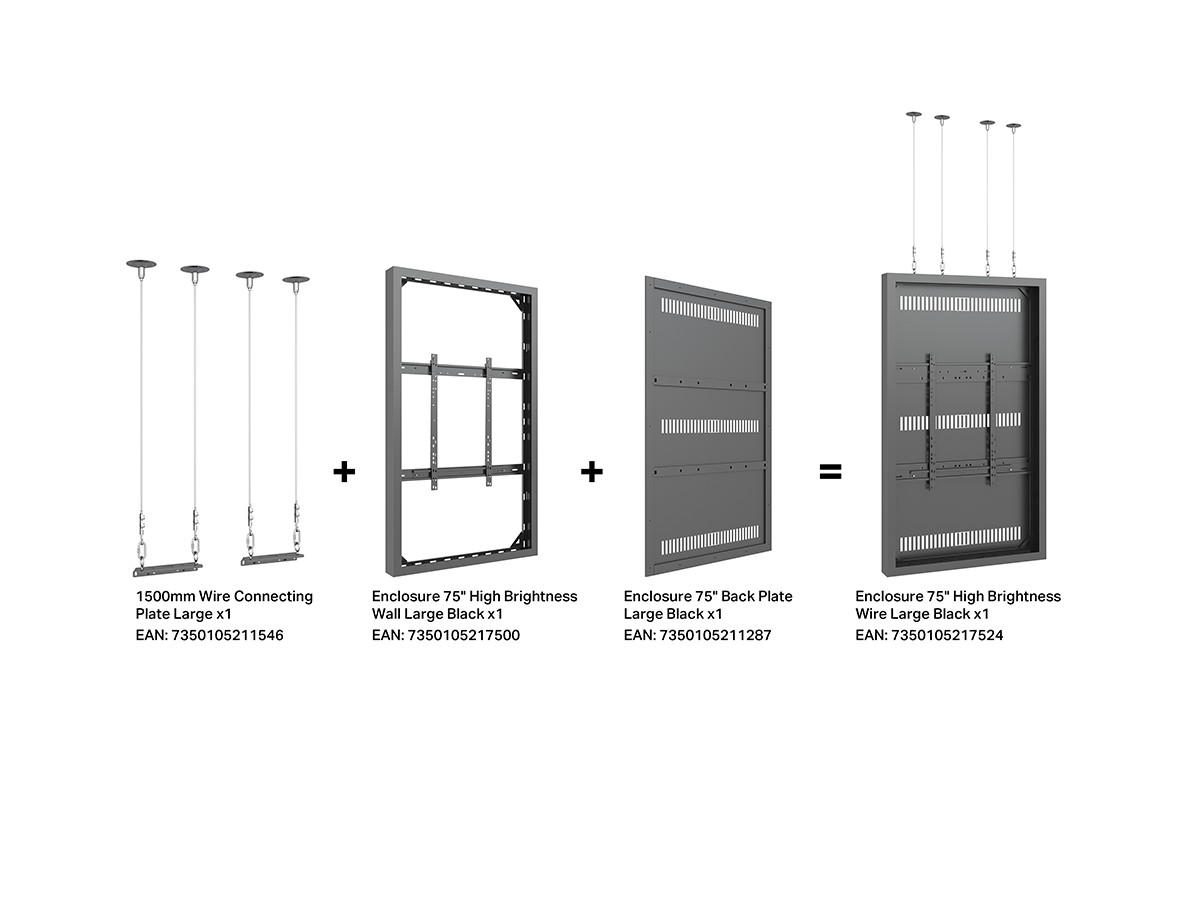 1500mm Wire Connecting Plate Large x1
EAN: 7350105211546

+

Enclosure 75" High Brightness Wall Large Black x1
EAN: 7350105217500

+

Enclosure 75" Back Plate Large Black x1
EAN: 7350105211287

=

Enclosure 75" High Brightness Wire Large Black x1
EAN: 7350105217524