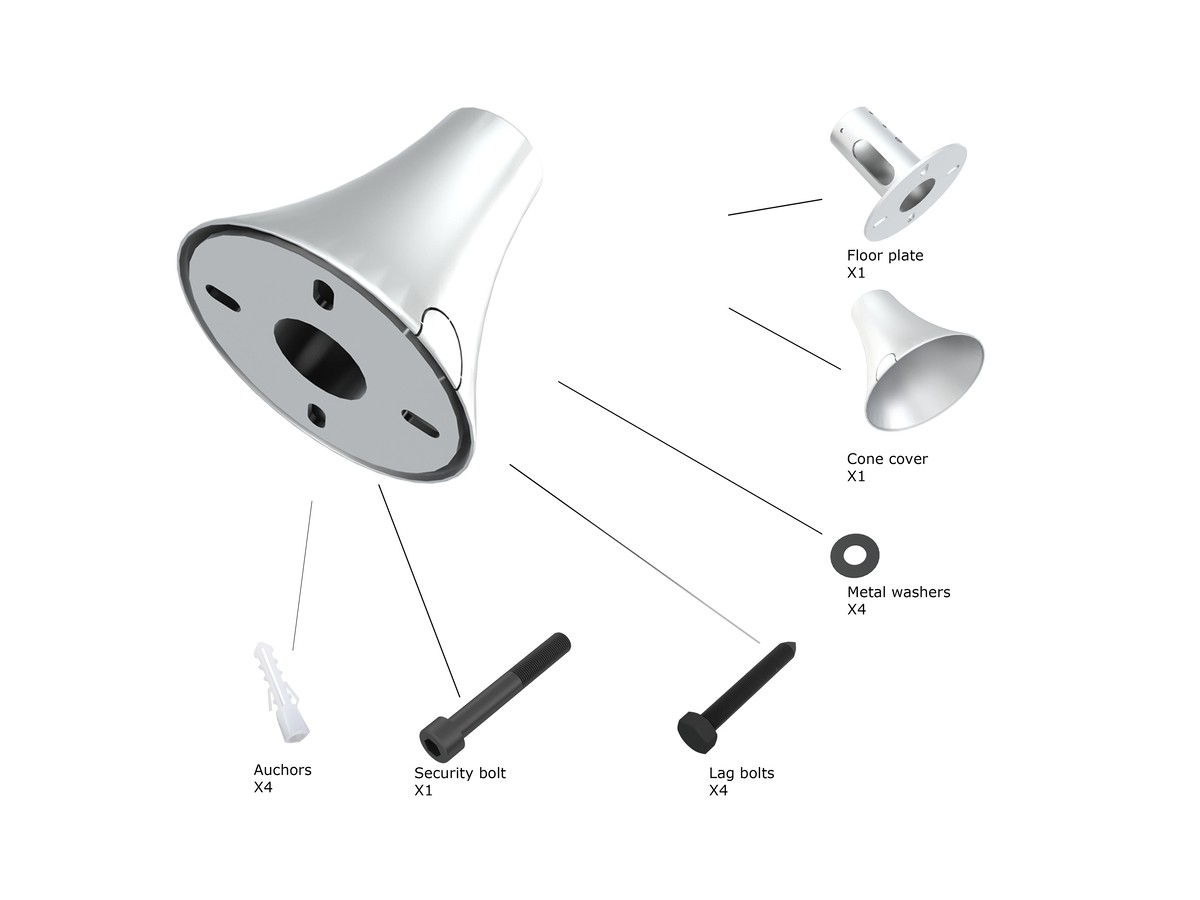 Floor plate
X1

Cone cover
X1

Metal washers
X4

Auchors
X4

Security bolt
X1

Lag bolts
X4