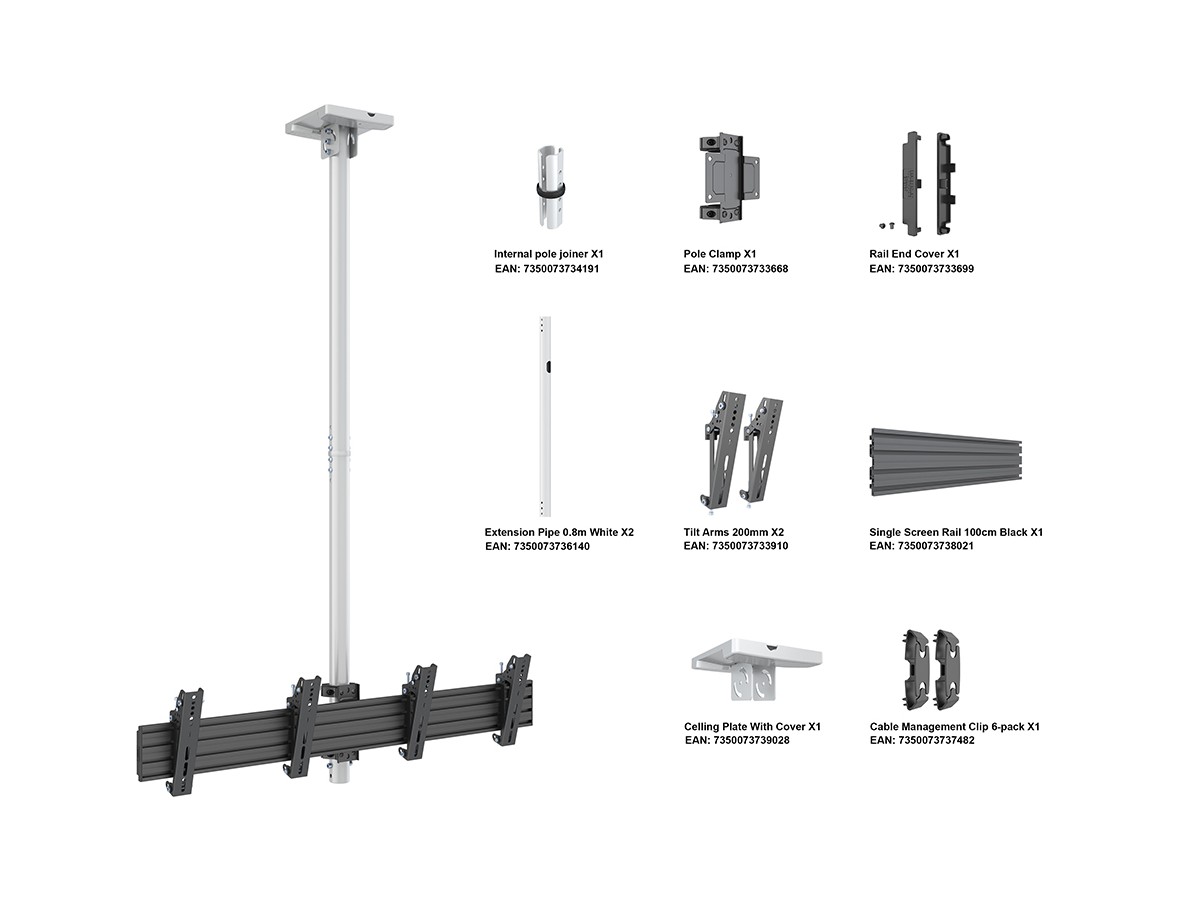 Internal pole joiner X1
EAN: 7350073734191

Pole Clamp X1
EAN: 7350073733668

Rail End Cover X1
EAN: 7350073733699

Extension Pipe 0.8m White X2
EAN: 7350073736140

Tilt Arms 200mm X2
EAN: 7350073733910

Single Screen Rail 100cm Black X1
EAN: 7350073738021

Celling Plate With Cover X1
EAN: 7350073739028

Cable Management Clip 6-pack X1
EAN: 7350073737482