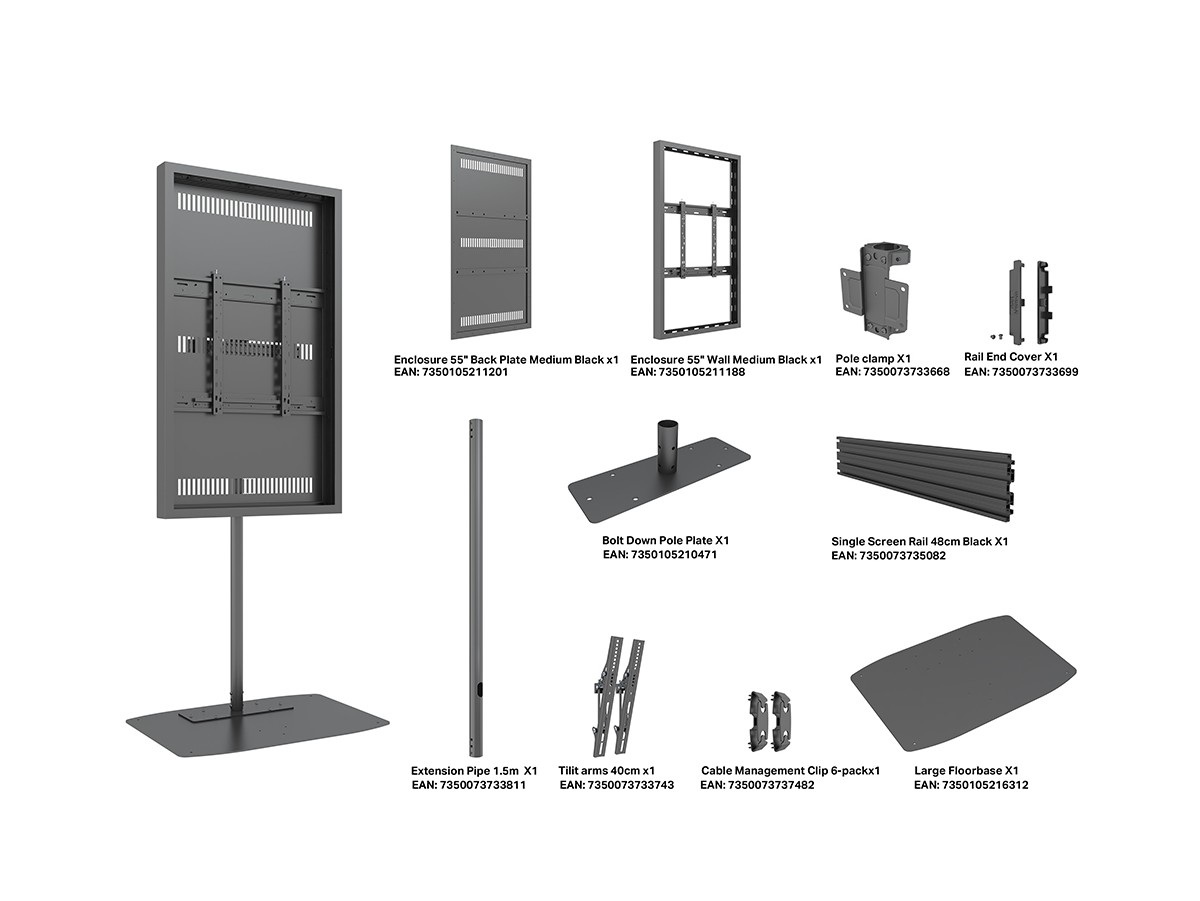 Enclosure 55" Back Plate Medium Black x1
EAN: 7350105211201

Enclosure 55" Wall Medium Black x1
EAN: 7350105211188

Pole clamp X1
EAN: 7350073733668

Rail End Cover X1
EAN: 7350073733699

Bolt Down Pole Plate X1
EAN: 7350105210471

Single Screen Rail 48cm Black X1
EAN: 7350073735082

Extension Pipe 1.5m X1
EAN: 7350073733811

Tilit arms 40cm x1
EAN: 7350073733743

Cable Management Clip 6-packx1
EAN: 7350073737482

Large Floorbase X1
EAN: 7350105216312