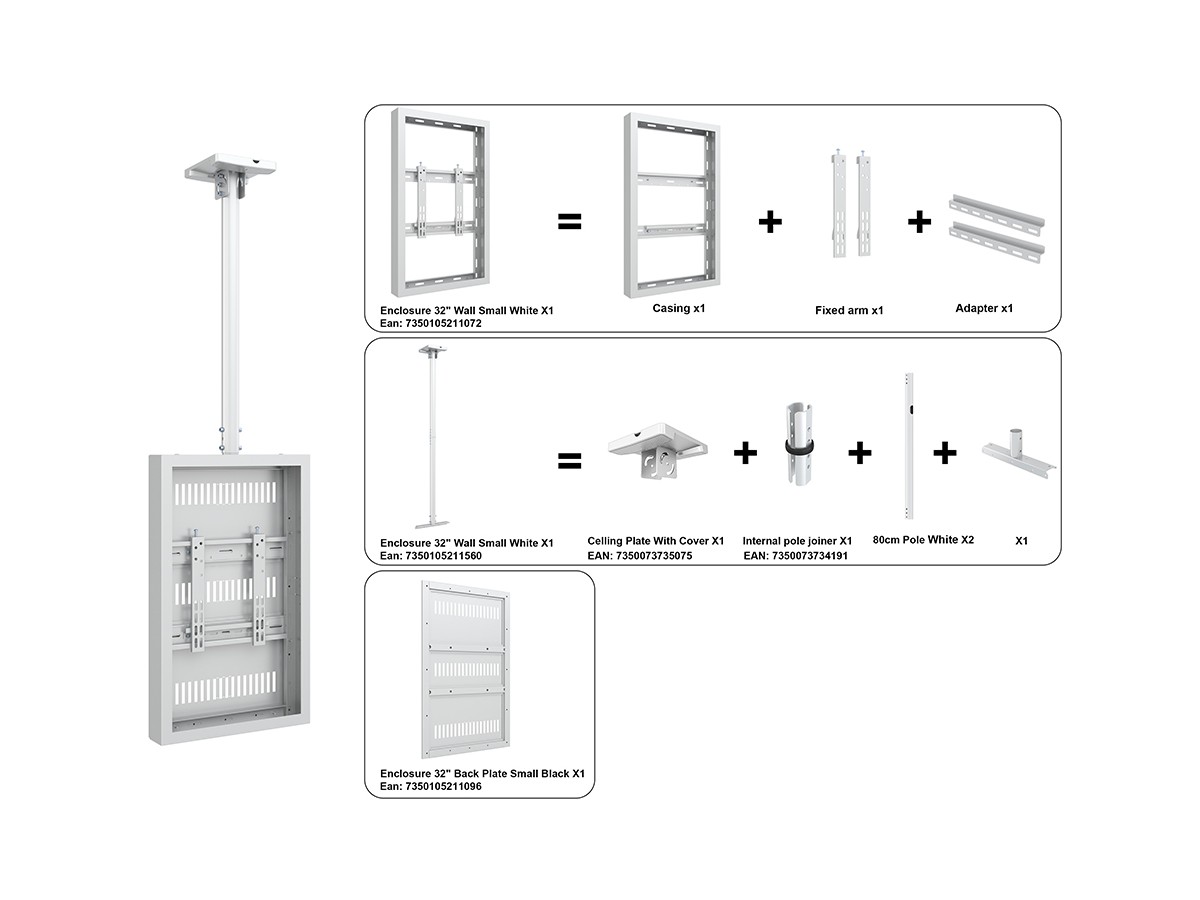 Enclosure 32" Wall Small White X1
Ean: 7350105211072

=

Casing x1

+

Fixed arm x1

+

Adapter x1

Enclosure 32" Wall Small White X1
Ean: 7350105211560

=

Celling Plate With Cover X1
EAN: 7350073735075

+

Internal pole joiner X1
EAN: 7350073734191

+

80cm Pole White X2

+

X1

Enclosure 32" Back Plate Small Black X1
Ean: 7350105211096