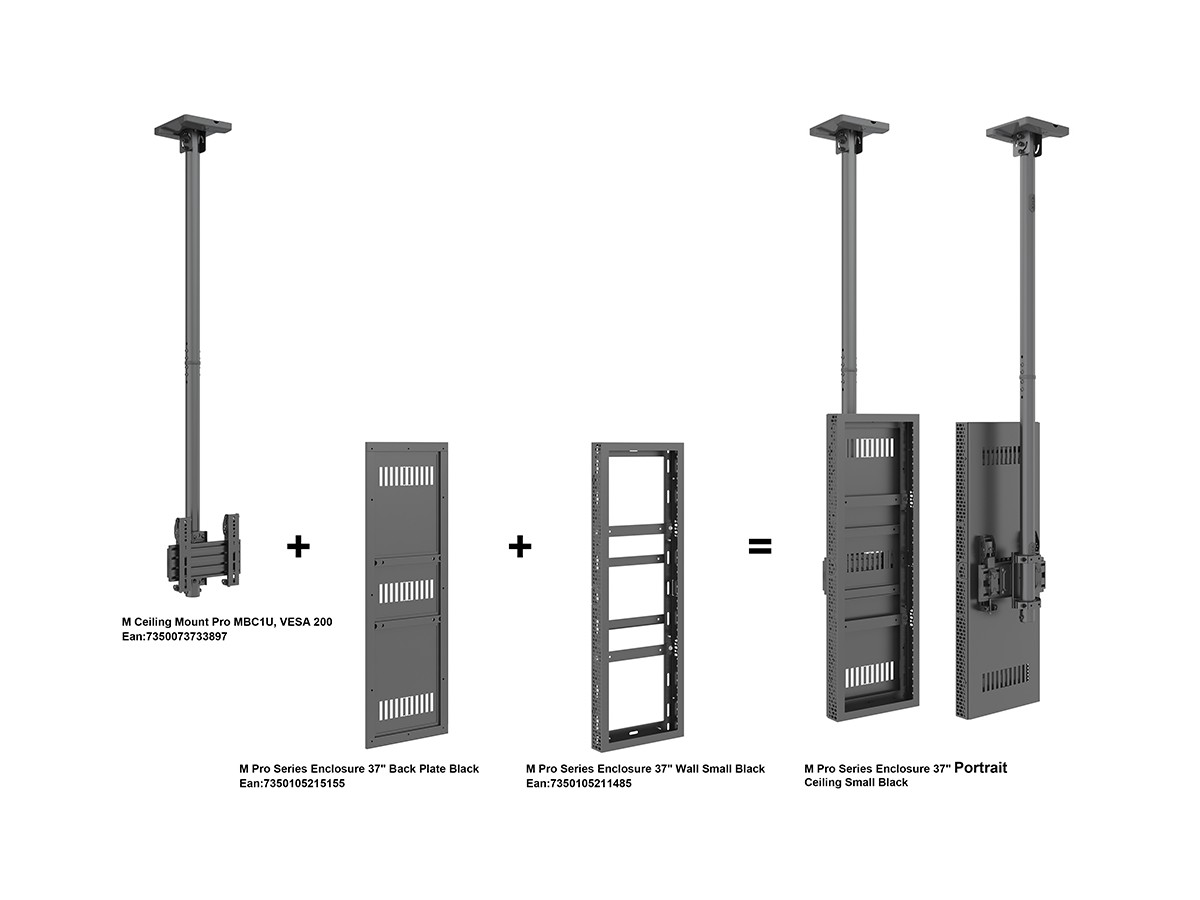 M Ceiling Mount Pro MBC1U, VESA 200
Ean:7350073733897

+

M Pro Series Enclosure 37" Back Plate Black
Ean:7350105215155

+

M Pro Series Enclosure 37" Wall Small Black
Ean:7350105211485

=

M Pro Series Enclosure 37" Portrait Ceiling Small Black