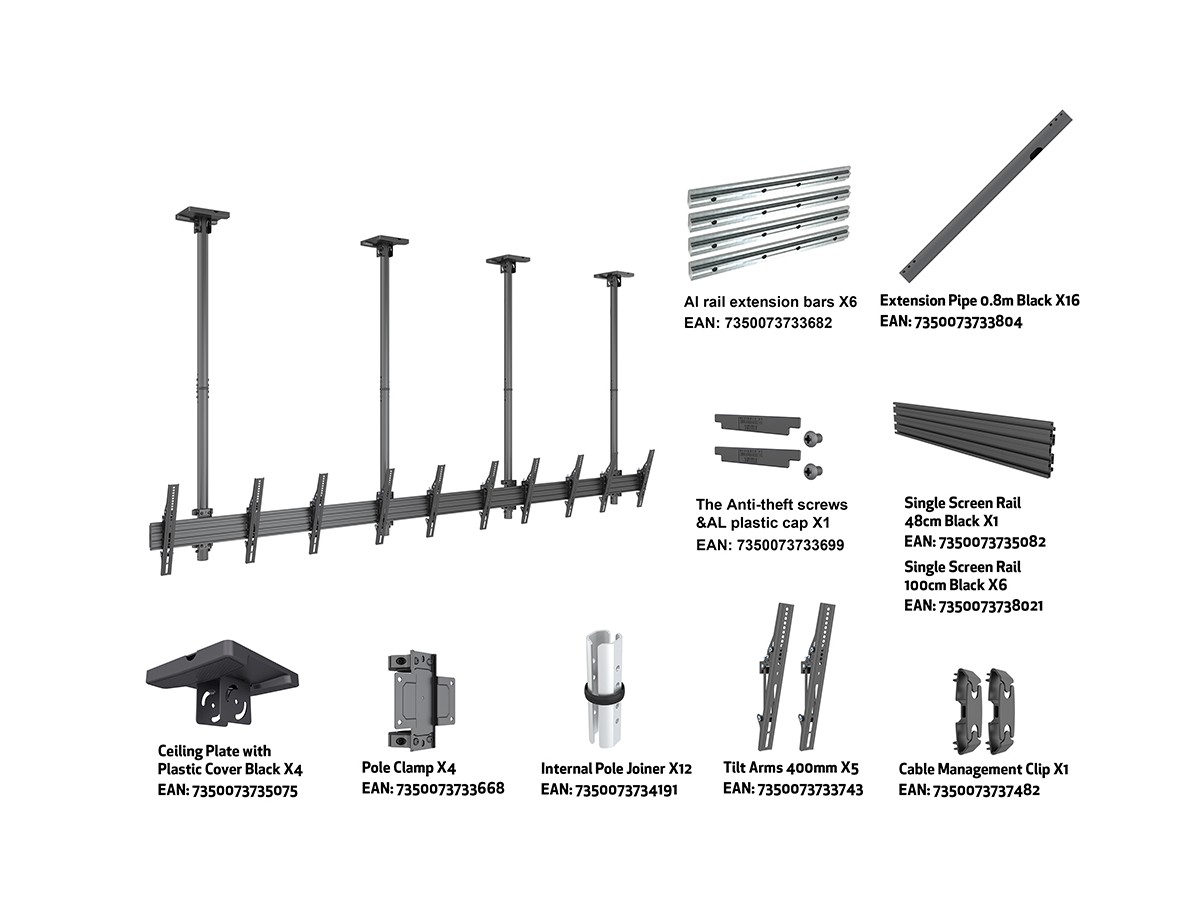 Al rail extension bars X6
EAN: 7350073733682

Extension Pipe 0.8m Black X16
EAN: 7350073733804

The Anti-theft screws &AL plastic cap X1
EAN: 7350073733699

Single Screen Rail 48cm Black X1
EAN: 7350073735082

Single Screen Rail 100cm Black X6
EAN: 7350073738021

Ceiling Plate with Plastic Cover Black X4
EAN: 7350073735075

Pole Clamp X4
EAN: 7350073733668

Internal Pole Joiner X12
EAN: 7350073734191

Tilt Arms 400mm X5
EAN: 7350073733743

Cable Management Clip X1
EAN: 7350073737482