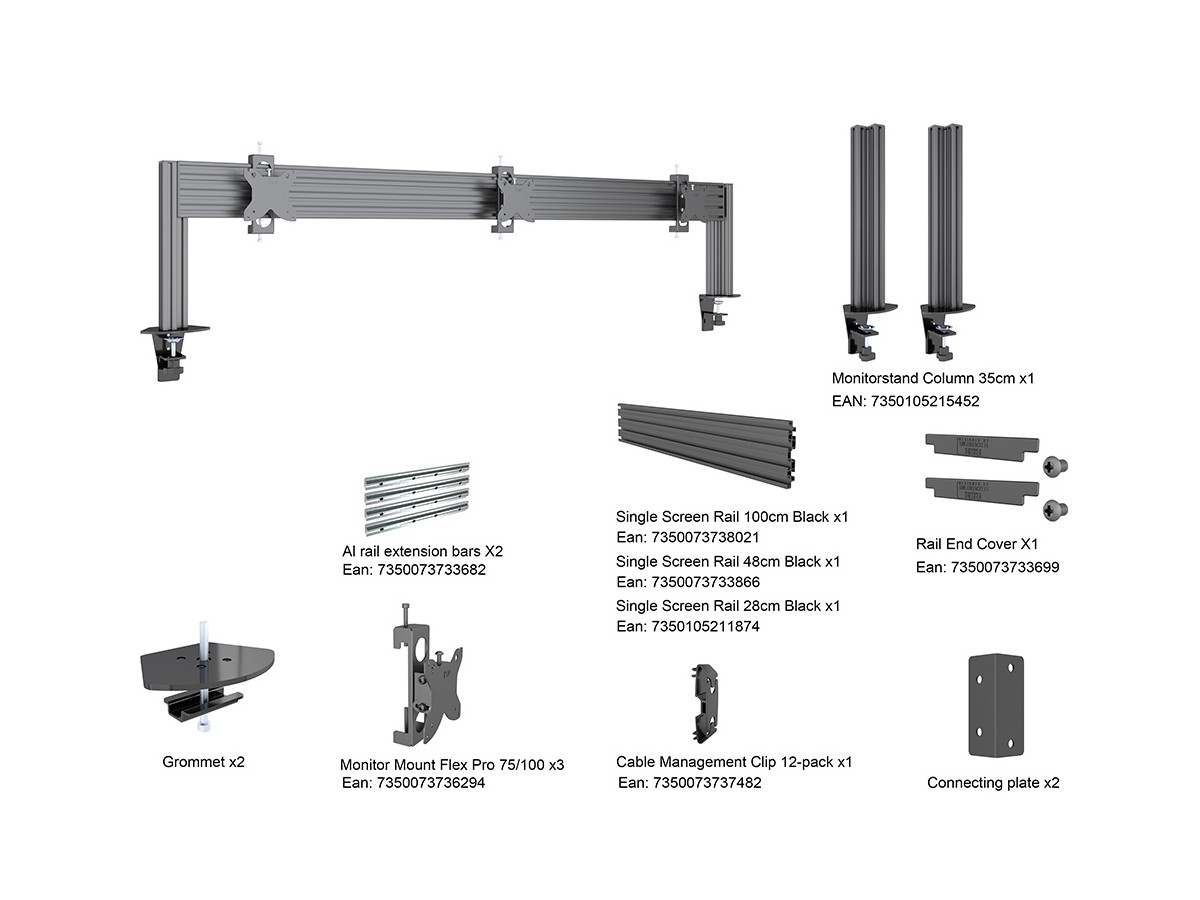 Monitorstand Column 35cm x1
EAN: 7350105215452

Al rail extension bars X2
Ean: 7350073733682

Single Screen Rail 100cm Black x1
Ean: 7350073738021
Single Screen Rail 48cm Black x1
Ean: 7350073733866
Single Screen Rail 28cm Black x1
Ean: 7350105211874

Rail End Cover X1
Ean: 7350073733699

Grommet x2

Monitor Mount Flex Pro 75/100 x3
Ean: 7350073736294

Cable Management Clip 12-pack x1
Ean: 7350073737482

Connecting plate x2