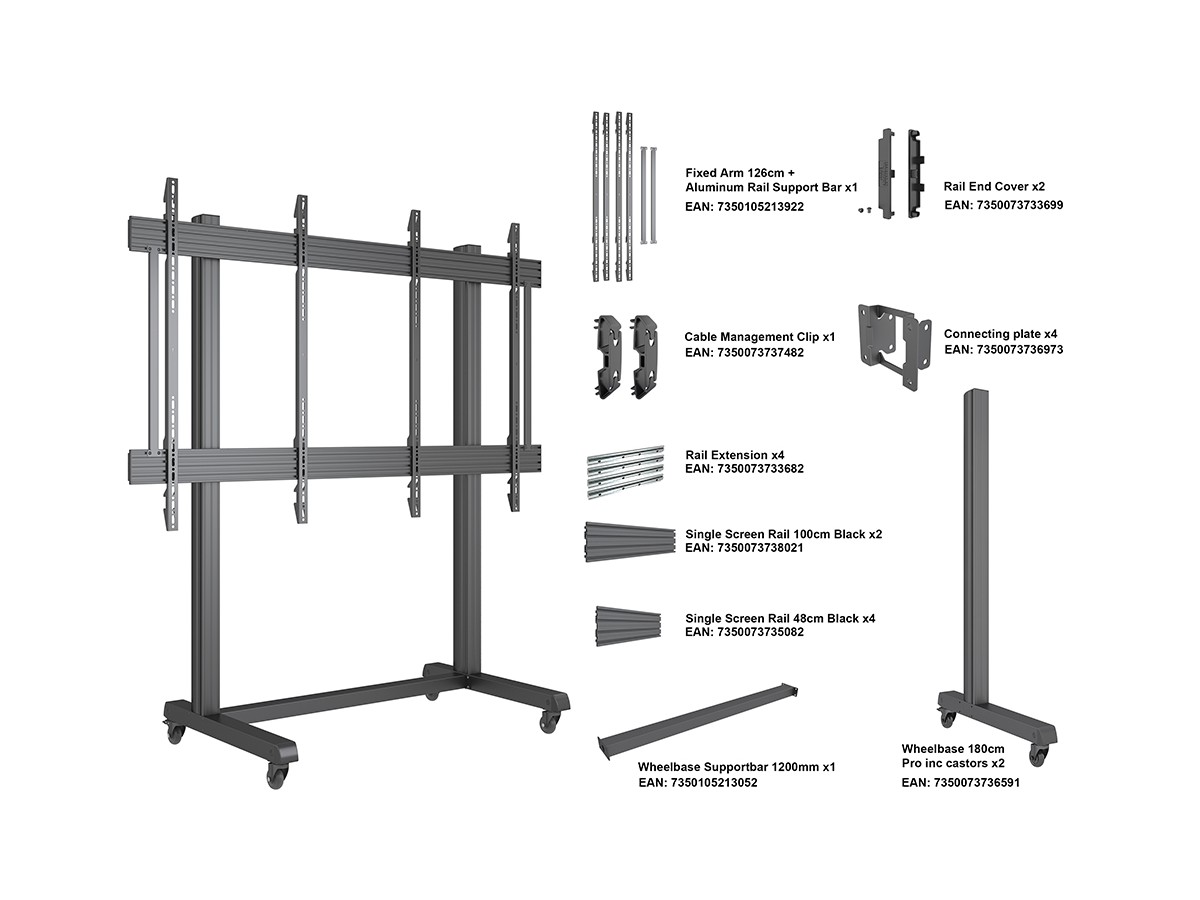 Fixed Arm 126cm +
Aluminum Rail Support Bar x1
EAN: 7350105213922

Rail End Cover x2
EAN: 7350073733699

Cable Management Clip x1
EAN: 7350073737482

Connecting plate x4
EAN: 7350073736973

Rail Extension x4
EAN: 7350073733682

Single Screen Rail 100cm Black x2
EAN: 7350073738021

Single Screen Rail 48cm Black x4
EAN: 7350073735082

Wheelbase Supportbar 1200mm x1
EAN: 7350105213052

Wheelbase 180cm
Pro inc castors x2
EAN: 7350073736591