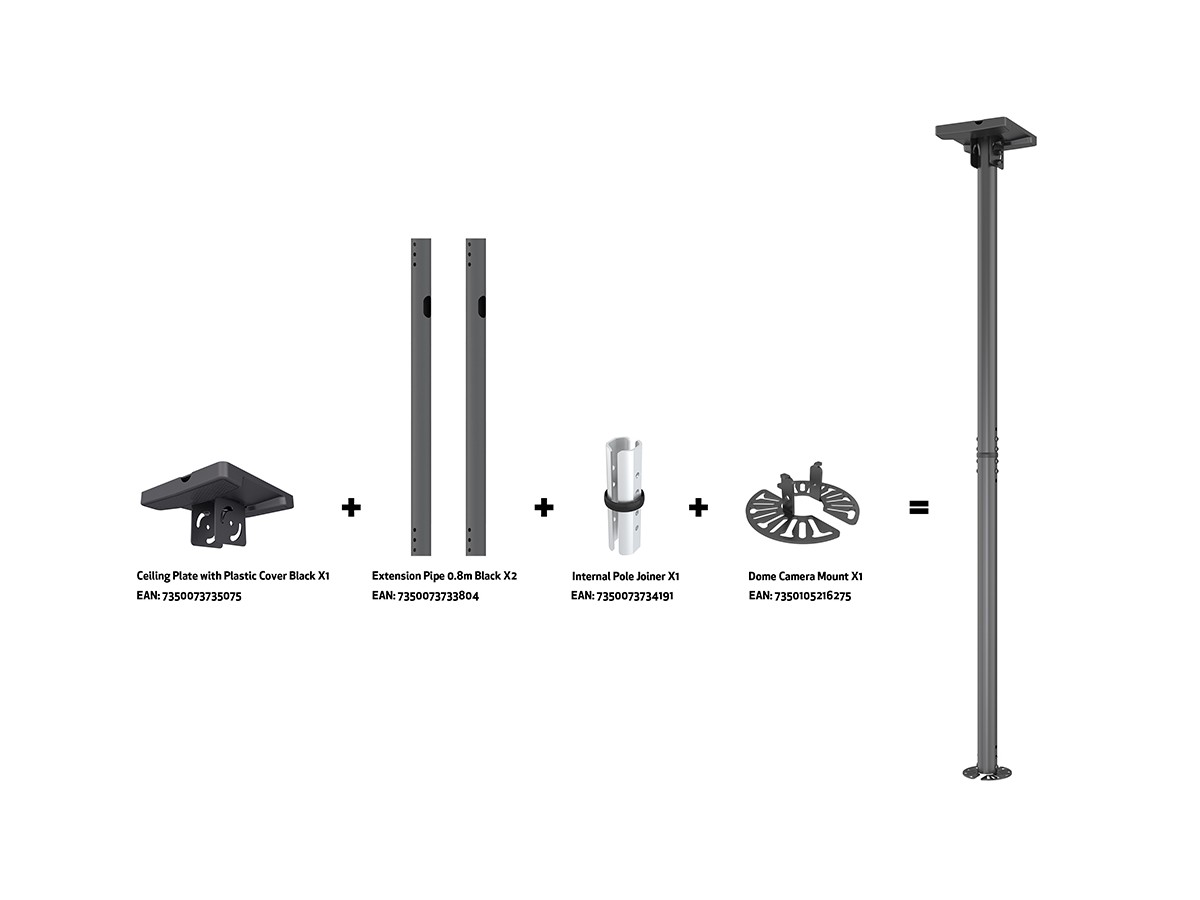 Ceiling Plate with Plastic Cover Black X1
EAN: 7350073735075

+

Extension Pipe 0.8m Black X2
EAN: 7350073733804

+

Internal Pole Joiner X1
EAN: 7350073734191

+

Dome Camera Mount X1
EAN: 7350105216275

=