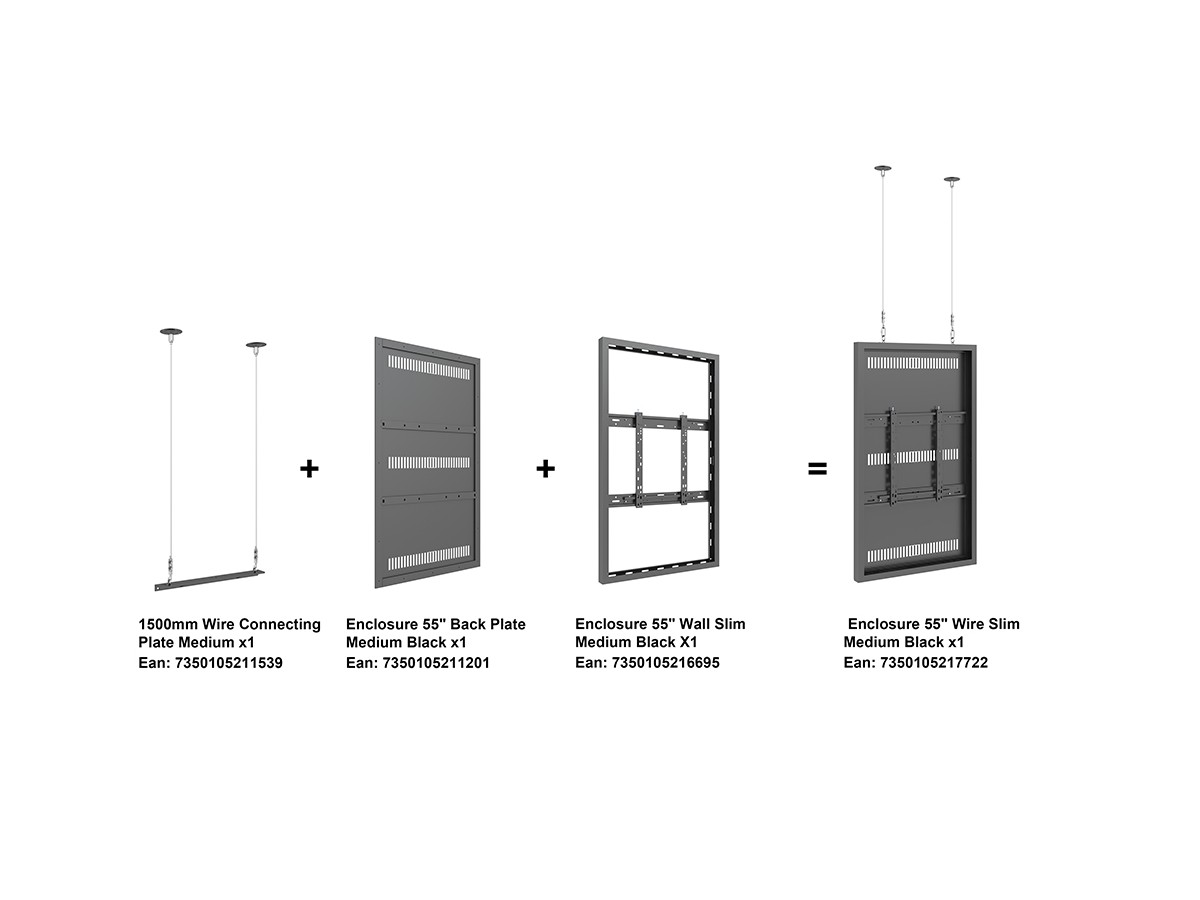 + + =

1500mm Wire Connecting Plate Medium x1
Ean: 7350105211539

Enclosure 55" Back Plate Medium Black x1
Ean: 7350105211201

Enclosure 55" Wall Slim Medium Black X1
Ean: 7350105216695

Enclosure 55" Wire Slim Medium Black x1
Ean: 7350105217722