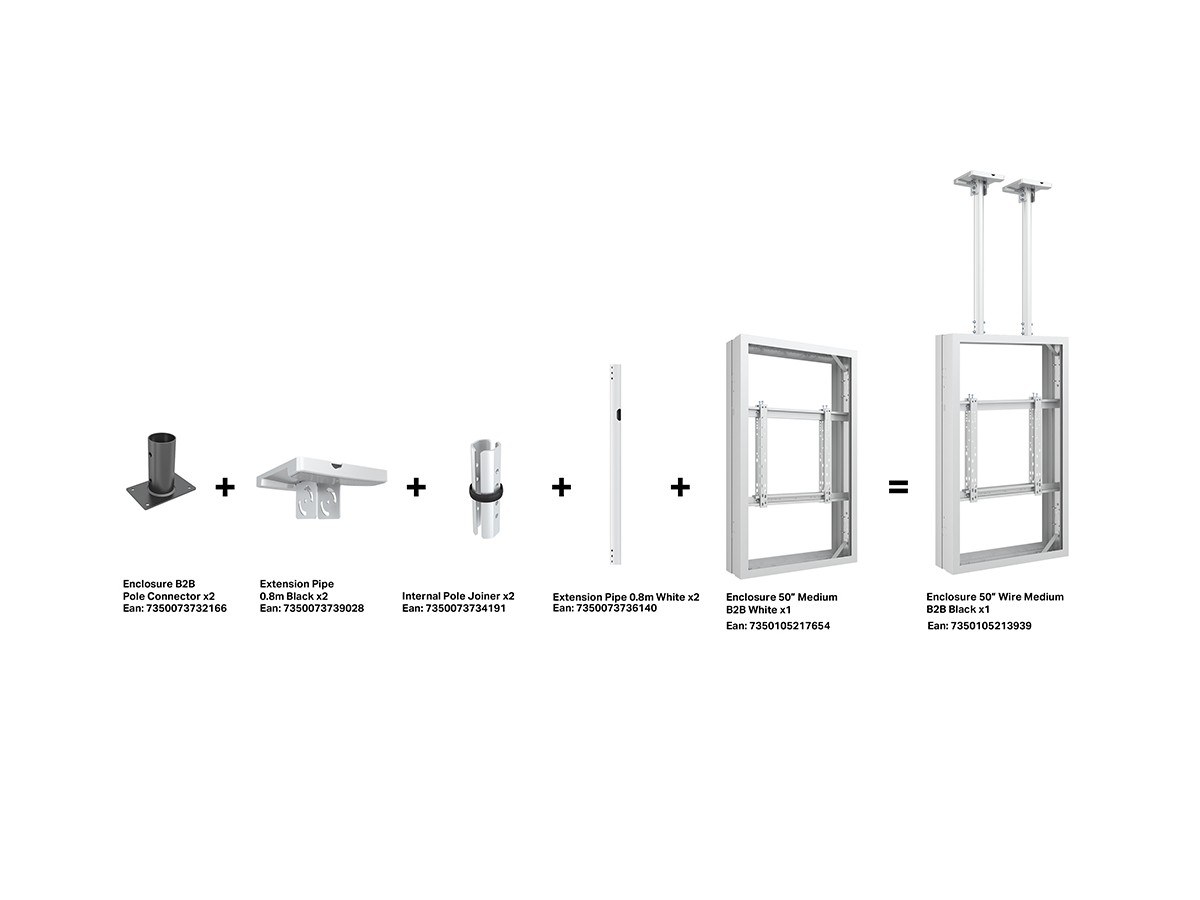 + + + + =

Enclosure B2B Pole Connector x2
Ean: 7350073732166

Extension Pipe 0.8m Black x2
Ean: 7350073739028

Internal Pole Joiner x2
Ean: 7350073734191

Extension Pipe 0.8m White x2
Ean: 7350073736140

Enclosure 50" Medium B2B White x1
Ean: 7350105217654

Enclosure 50" Wire Medium B2B Black x1
Ean: 7350105213939