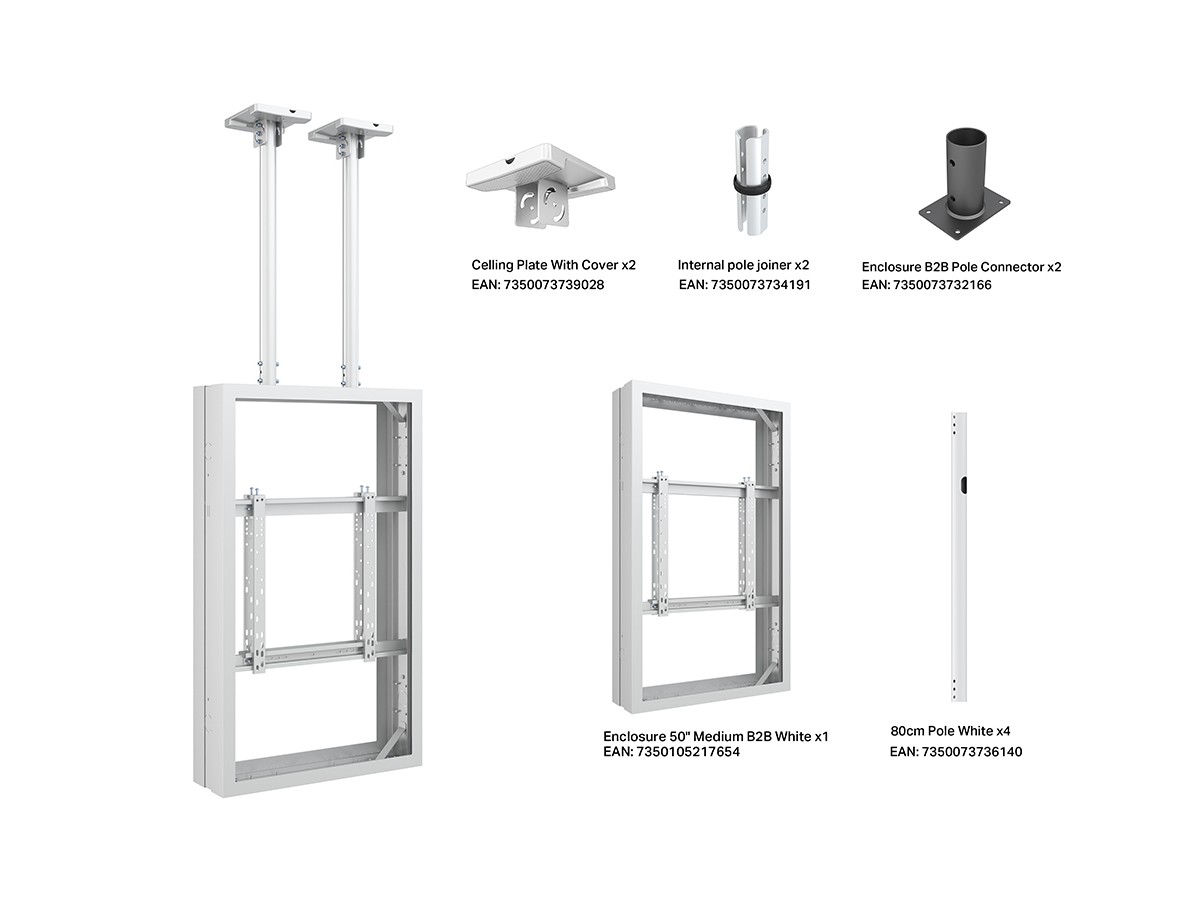 Celling Plate With Cover x2
EAN: 7350073739028

Internal pole joiner x2
EAN: 7350073734191

Enclosure B2B Pole Connector x2
EAN: 7350073732166

Enclosure 50" Medium B2B White x1
EAN: 7350105217654

80cm Pole White x4
EAN: 7350073736140