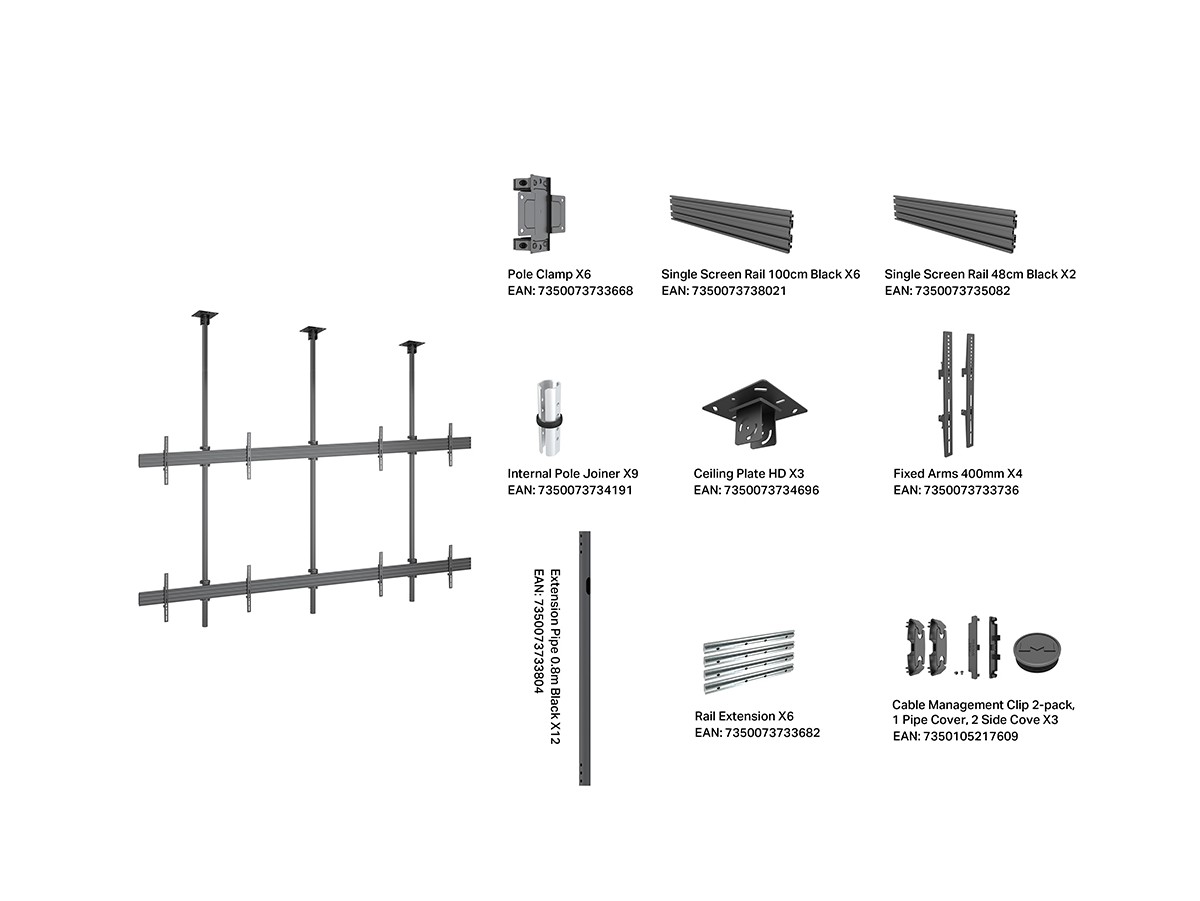 Pole Clamp X6
EAN: 7350073733668

Single Screen Rail 100cm Black X6
EAN: 7350073738021

Single Screen Rail 48cm Black X2
EAN: 7350073735082

Internal Pole Joiner X9
EAN: 7350073734191

Ceiling Plate HD X3
EAN: 7350073734696

Fixed Arms 400mm X4
EAN: 7350073733736

Extension Pipe 0.8m Black X12
EAN: 7350073733804

Rail Extension X6
EAN: 7350073733682

Cable Management Clip 2-pack, 1 Pipe Cover, 2 Side Cove X3
EAN: 7350105217609