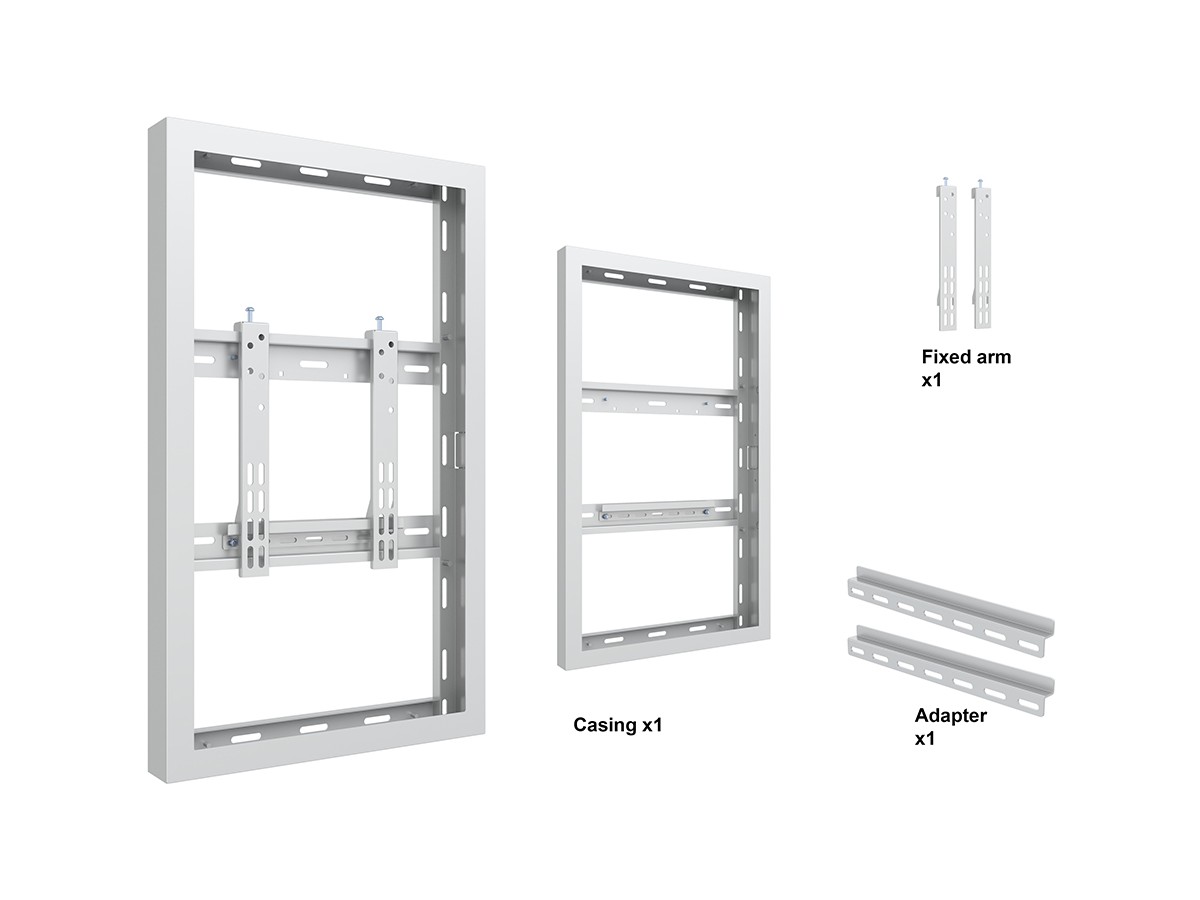 Fixed arm
x1

Casing x1

Adapter
x1