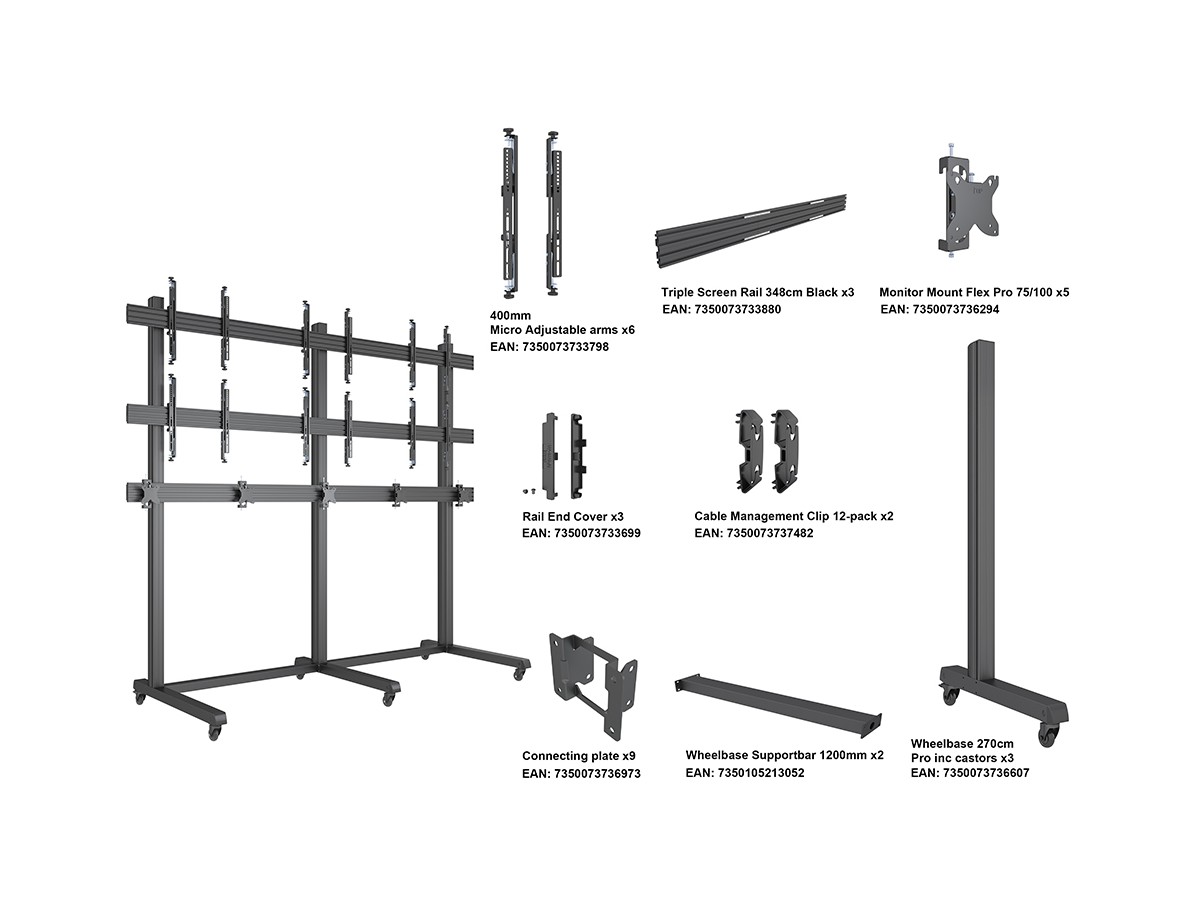 400mm
Micro Adjustable arms x6
EAN: 7350073733798

Triple Screen Rail 348cm Black x3
EAN: 7350073733880

Monitor Mount Flex Pro 75/100 x5
EAN: 7350073736294

Rail End Cover x3
EAN: 7350073733699

Cable Management Clip 12-pack x2
EAN: 7350073737482

Connecting plate x9
EAN: 7350073736973

Wheelbase Supportbar 1200mm x2
EAN: 7350105213052

Wheelbase 270cm
Pro inc castors x3
EAN: 7350073736607