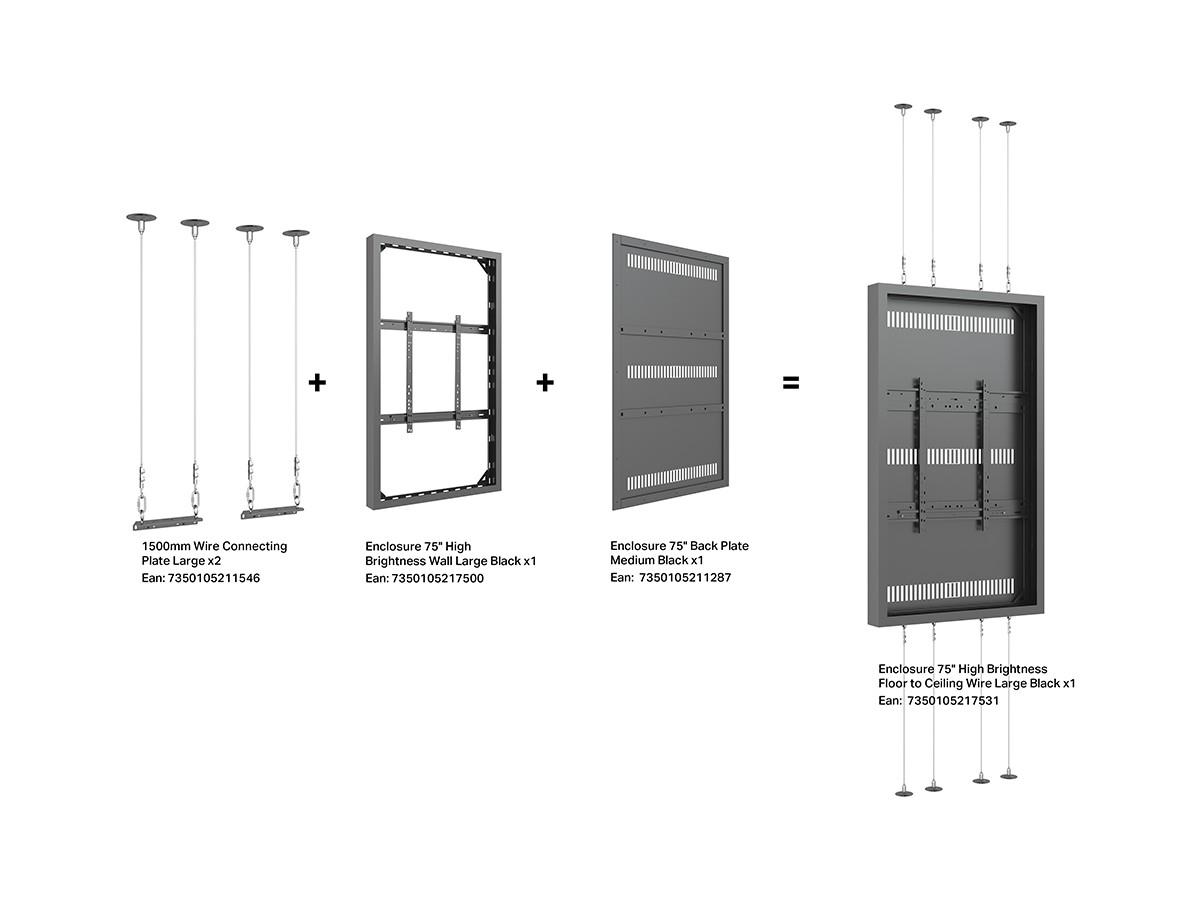 1500mm Wire Connecting Plate Large x2
Ean: 7350105211546

+

Enclosure 75" High Brightness Wall Large Black x1
Ean: 7350105217500

+

Enclosure 75" Back Plate Medium Black x1
Ean: 7350105211287

=

Enclosure 75" High Brightness Floor to Ceiling Wire Large Black x1
Ean: 7350105217531