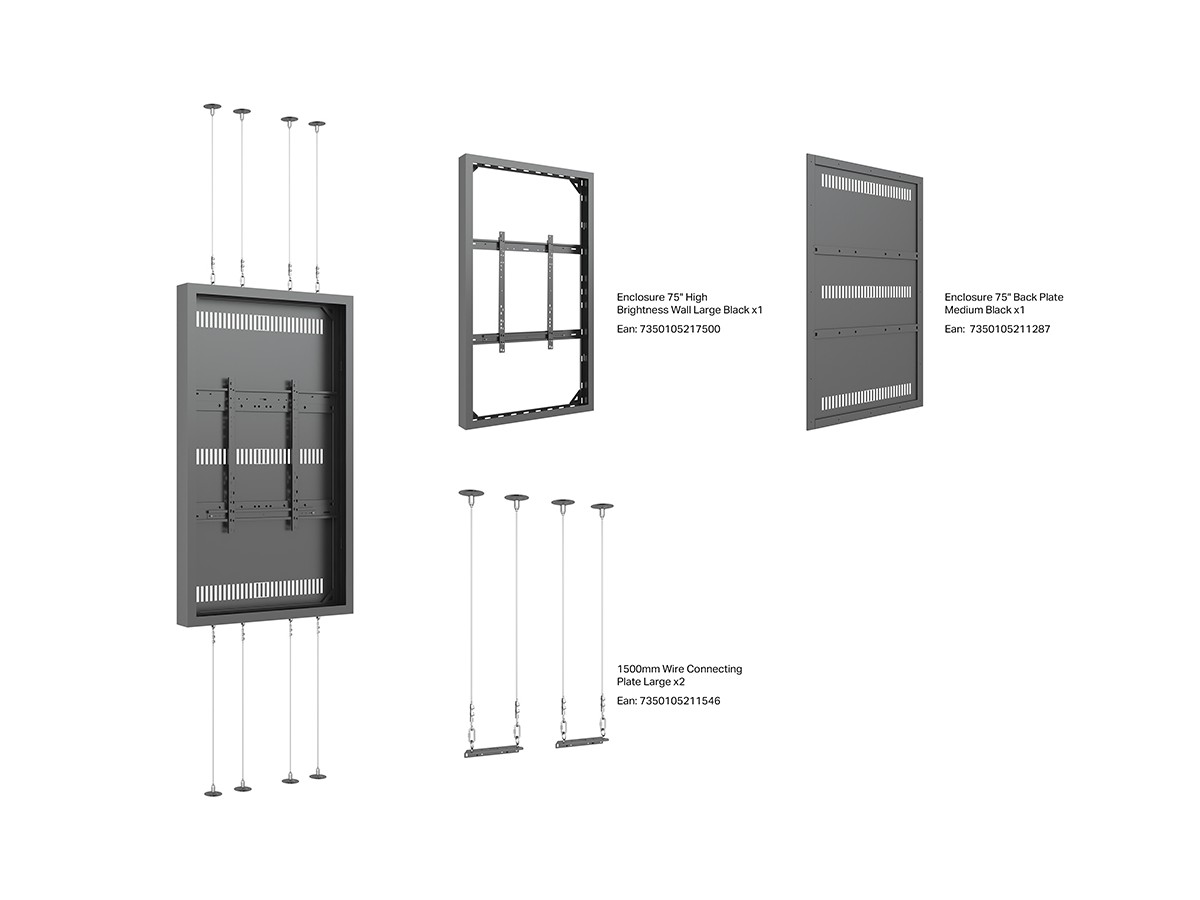 Enclosure 75" High Brightness Wall Large Black x1

Ean: 7350105217500

Enclosure 75" Back Plate Medium Black x1

Ean: 7350105211287

1500mm Wire Connecting Plate Large x2

Ean: 7350105211546